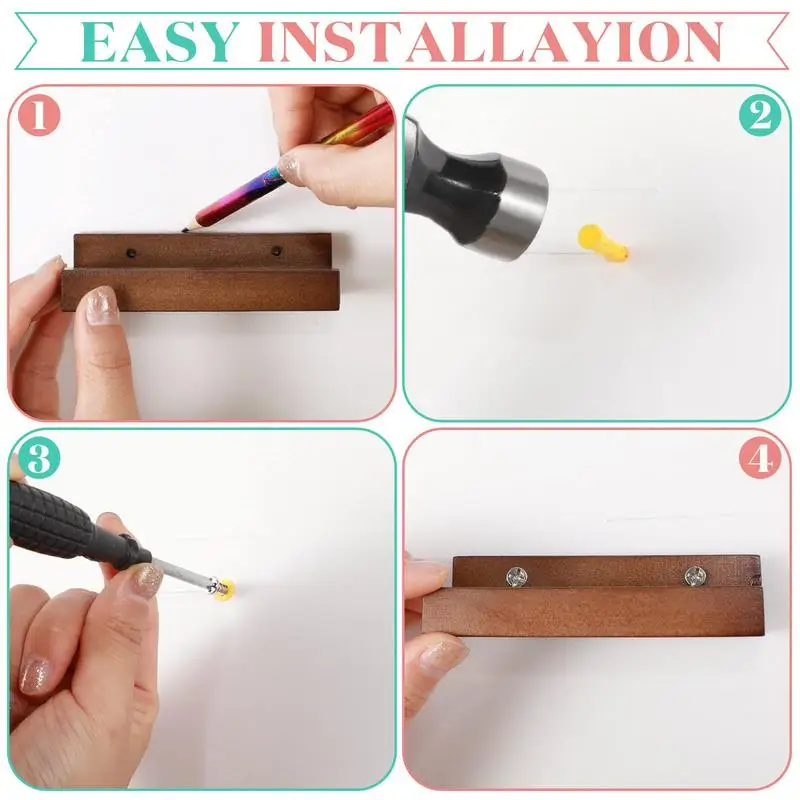 EASY INSTALLAYION

1

2

3

4