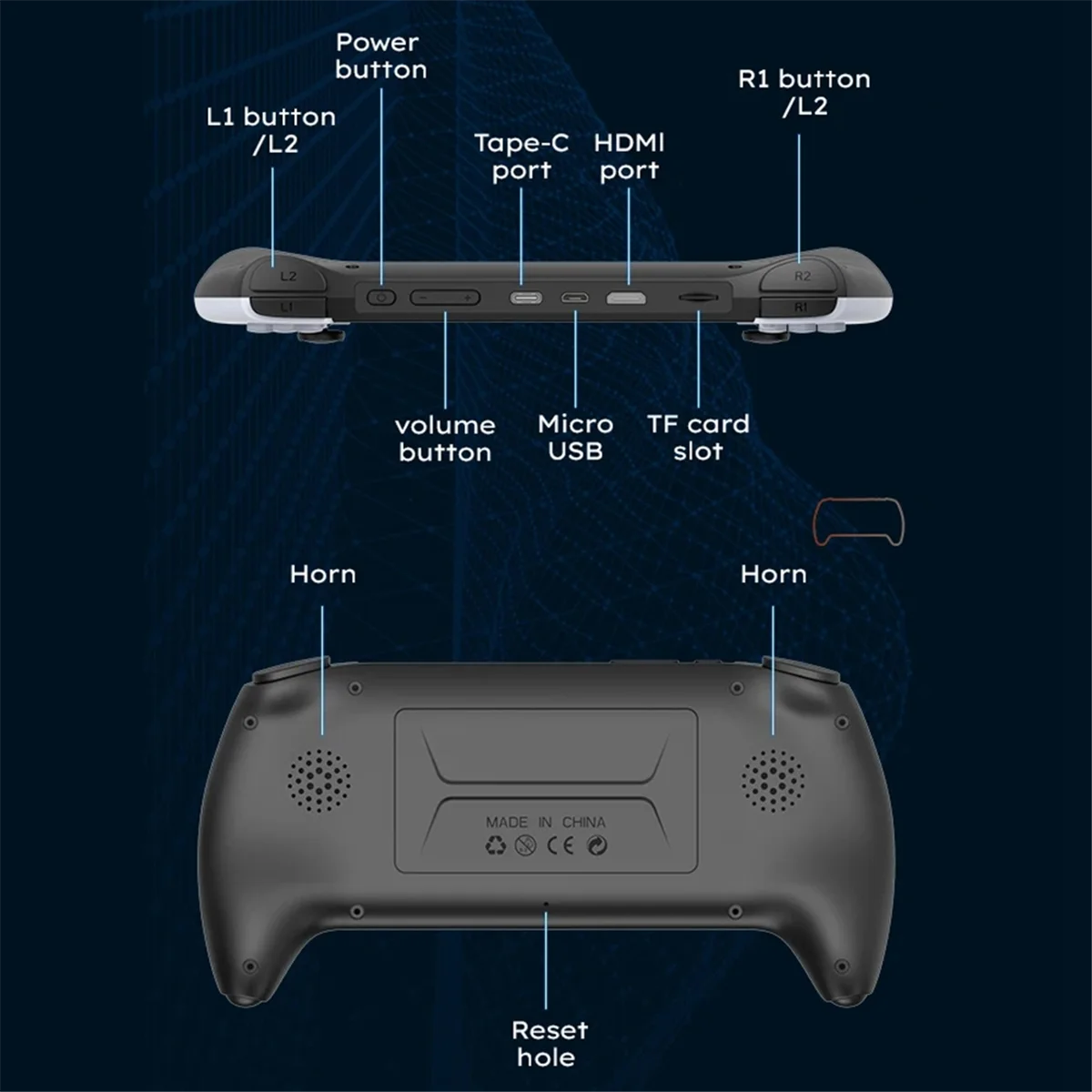 Power button

L1 button /L2

Tape-C port

HDMI port

R1 button /L2

L2

L1

R2

R1

volume button

Micro USB

TF card slot

Horn

Horn

MADE IN CHINA

CE

Reset hole