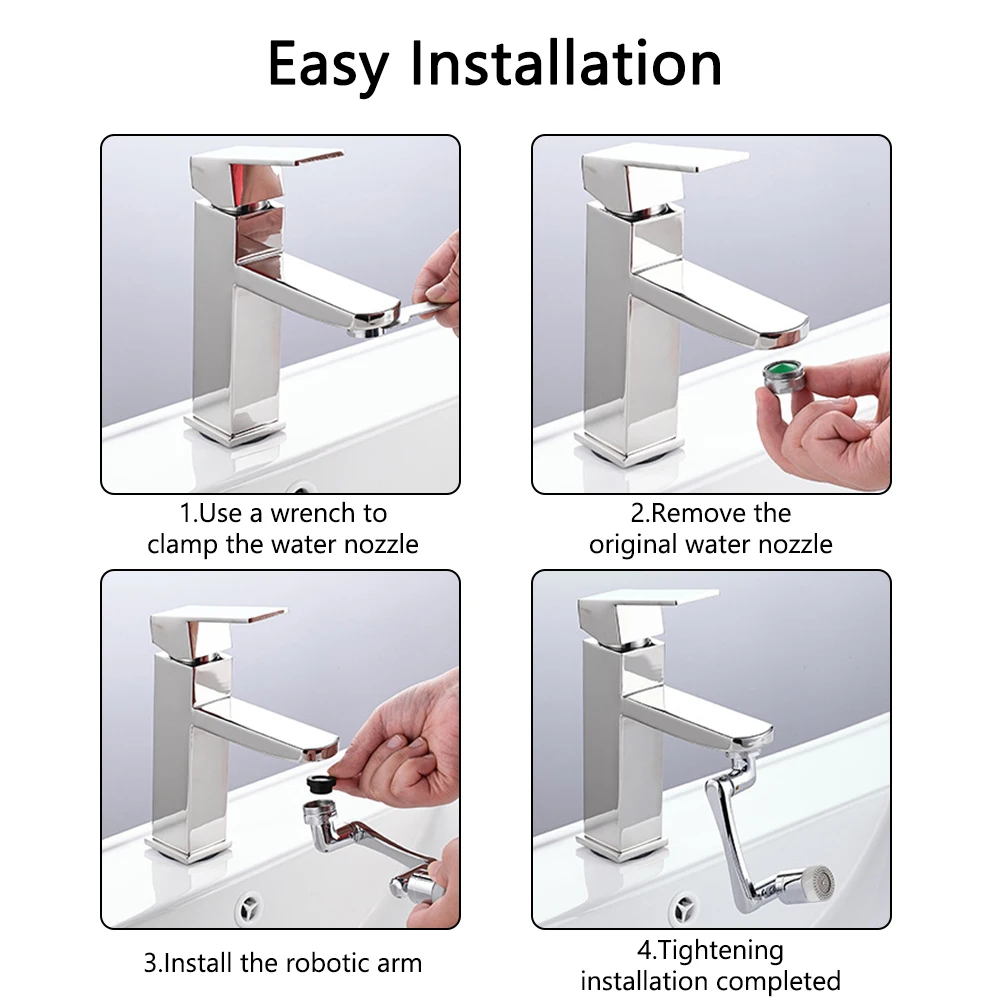 Easy Installation

1.Use a wrench to clamp the water nozzle

2.Remove the original water nozzle

3.Install the robotic arm

4.Tightening installation completed