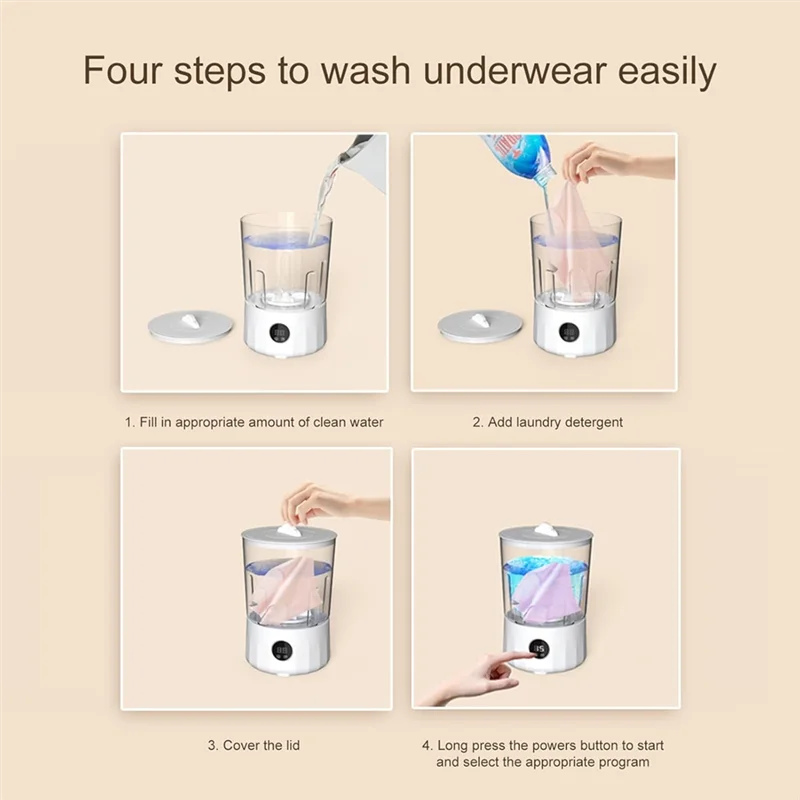 Four steps to wash underwear easily

1. Fill in appropriate amount of clean water

2. Add laundry detergent

3. Cover the lid

4. Long press the powers button to start and select the appropriate program