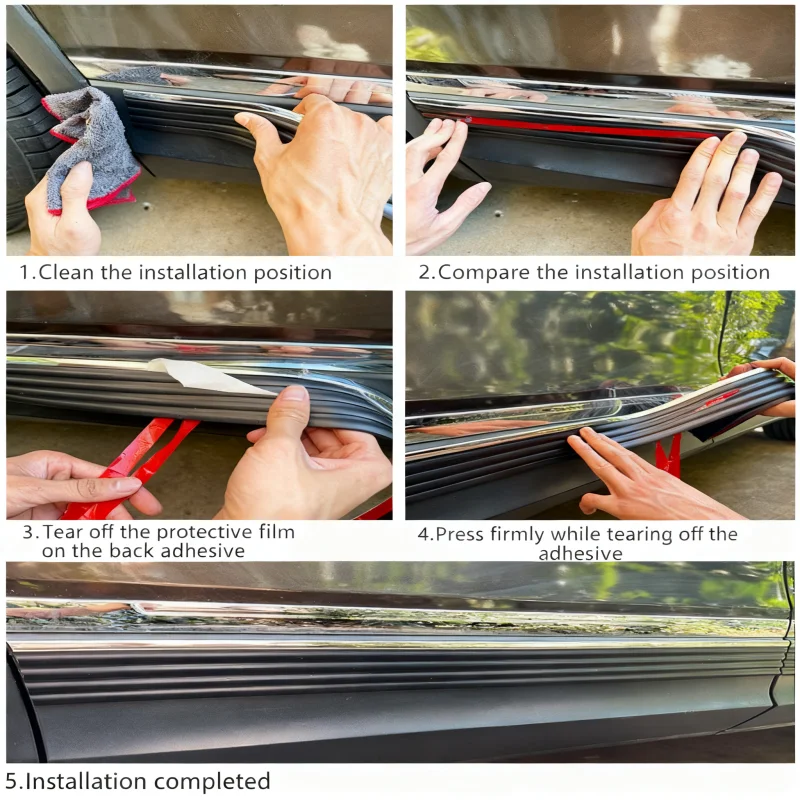 1.Clean the installation position

2.Compare the installation position

3.Tear off the protective film on the back adhesive

4.Press firmly while tearing off the adhesive

5.Installation completed