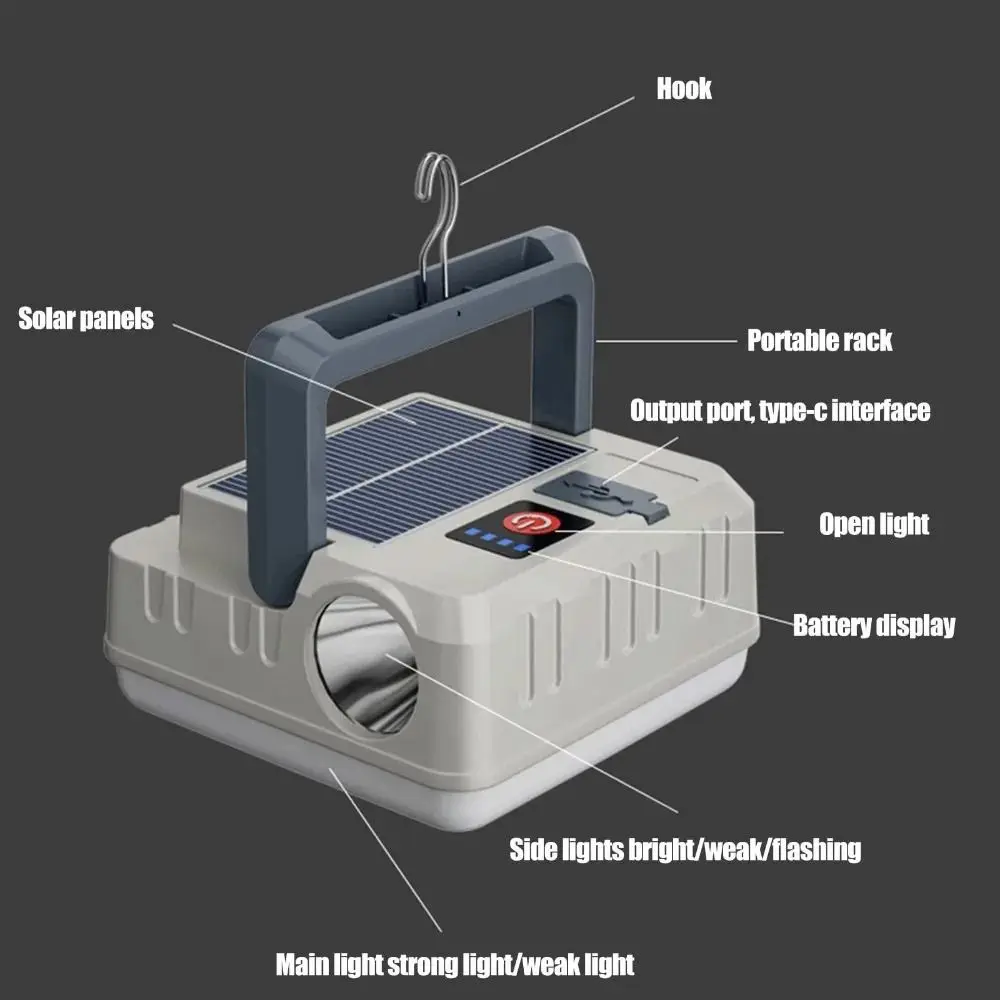 Hook

Solar panels

Portable rack

Output port, type-c interface

Open light

Battery display

Side lights bright/weak/flashing

Main light strong light/weak light