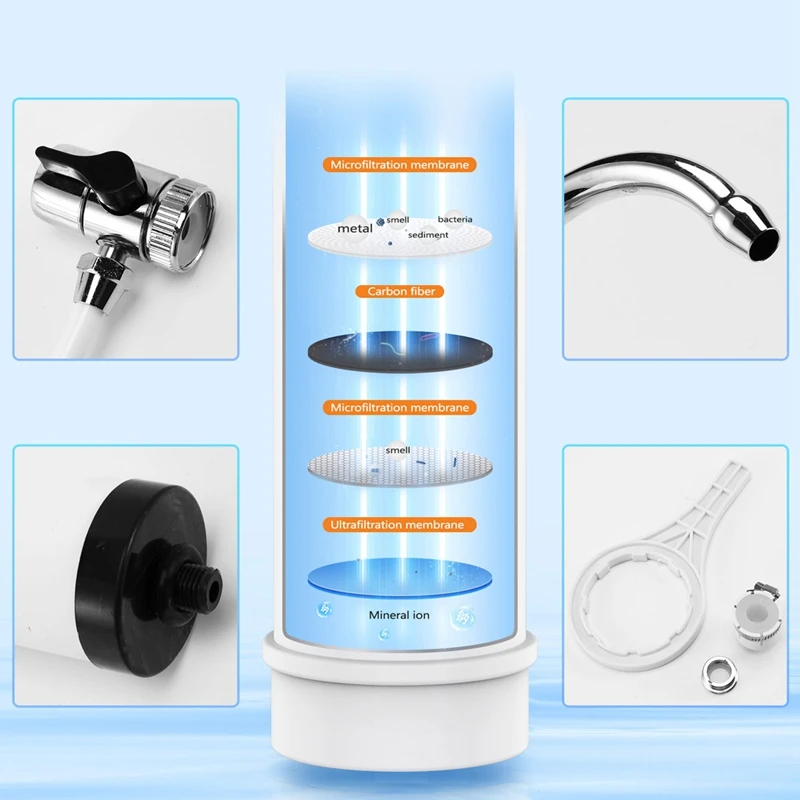 Microfiltration membrane

metal smell bacteria sediment

Carbon fiber

Microfiltration membrane

smell

Ultrafiltration membrane

Mineral ion