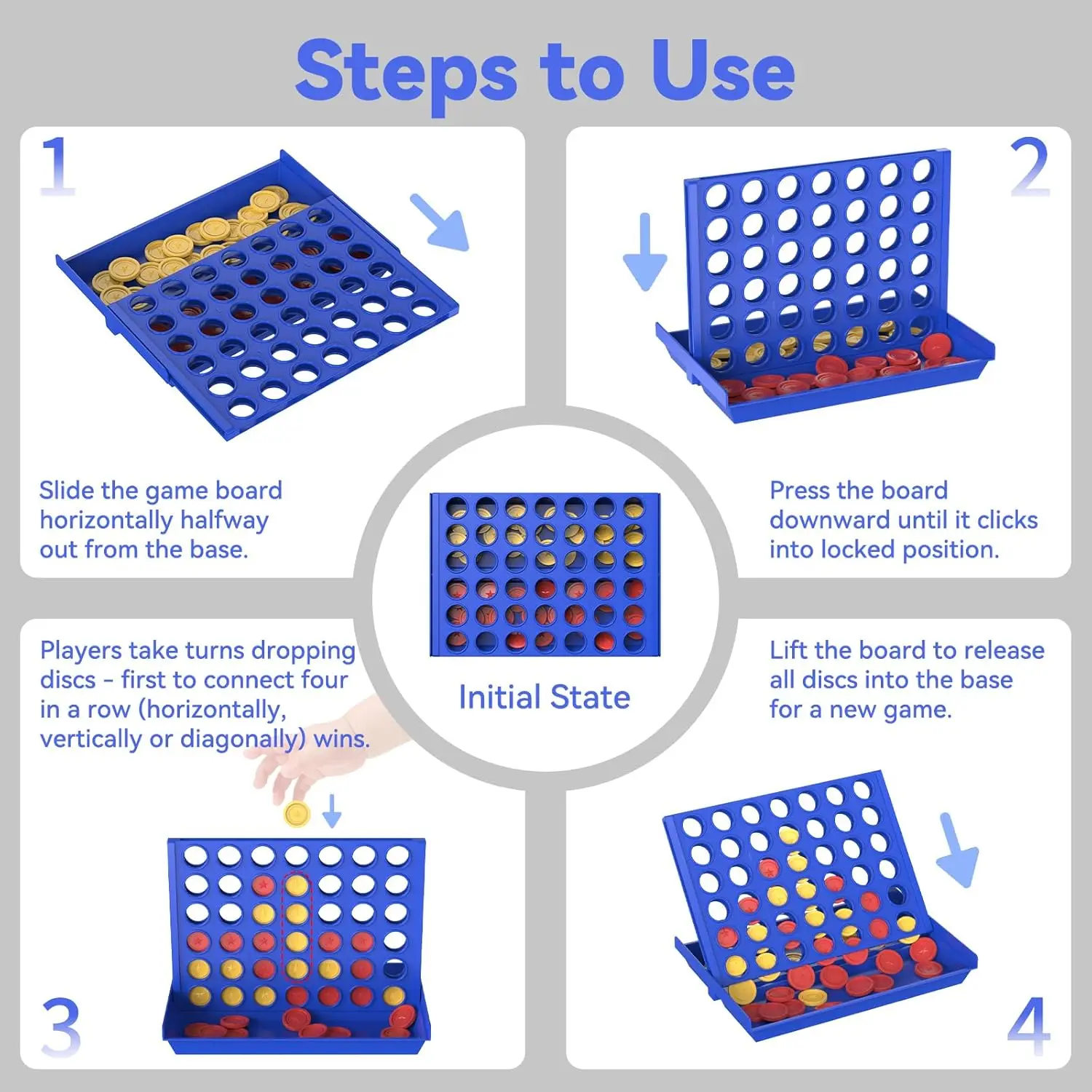 Steps to Use

1

Slide the game board horizontally halfway out from the base.

2

Press the board downward until it clicks into locked position.

Initial State

Players take turns dropping discs - first to connect four in a row (horizontally, vertically or diagonally) wins.

3

Lift the board to release all discs into the base for a new game.

4