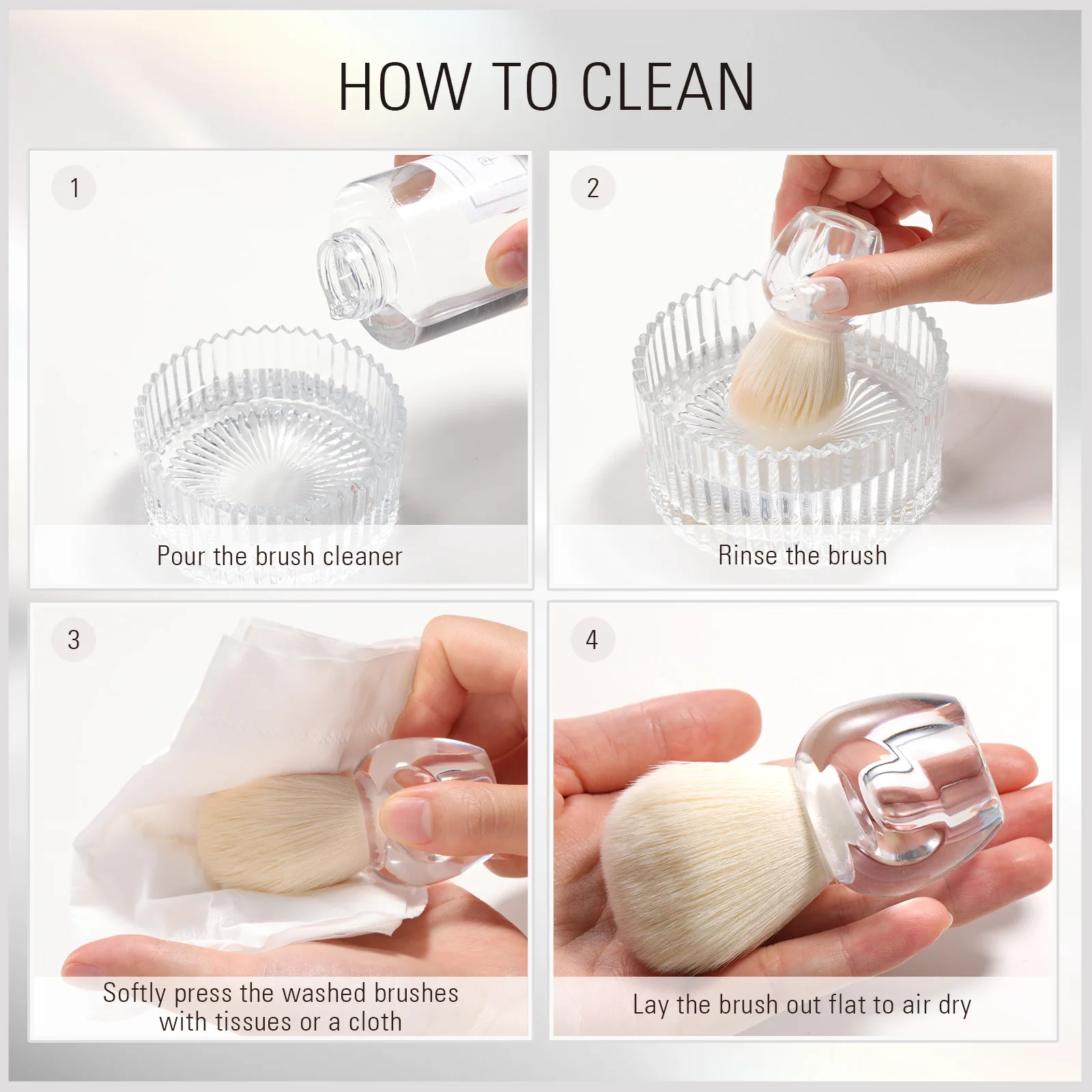 HOW TO CLEAN

1

Pour the brush cleaner

2

Rinse the brush

3

Softly press the washed brushes with tissues or a cloth

4

Lay the brush out flat to air dry