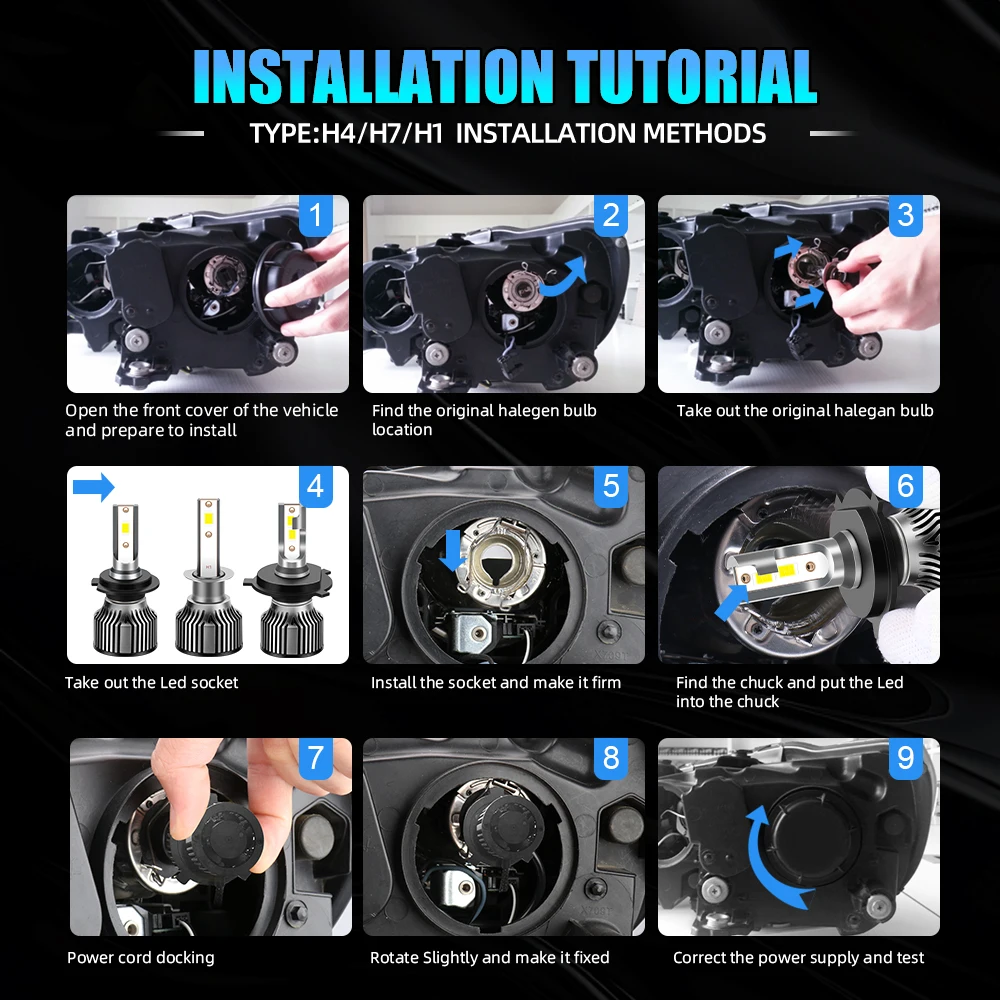 INSTALLATION TUTORIAL

TYPE:H4/H7/H1 INSTALLATION METHODS

1

Open the front cover of the vehicle and prepare to install

2

Find the original halegen bulb location

3

Take out the original halegan bulb

4

Take out the Led socket

5

Install the socket and make it firm

6

Find the chuck and put the Led into the chuck

7

Power cord docking

8

Rotate Slightly and make it fixed

9

Correct the power supply and test