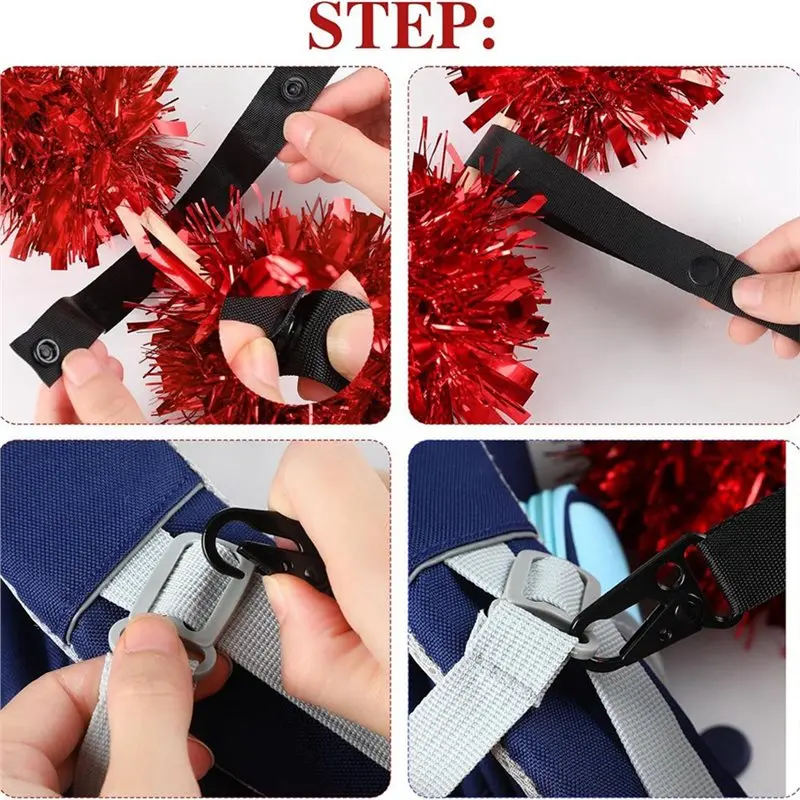 STEP: