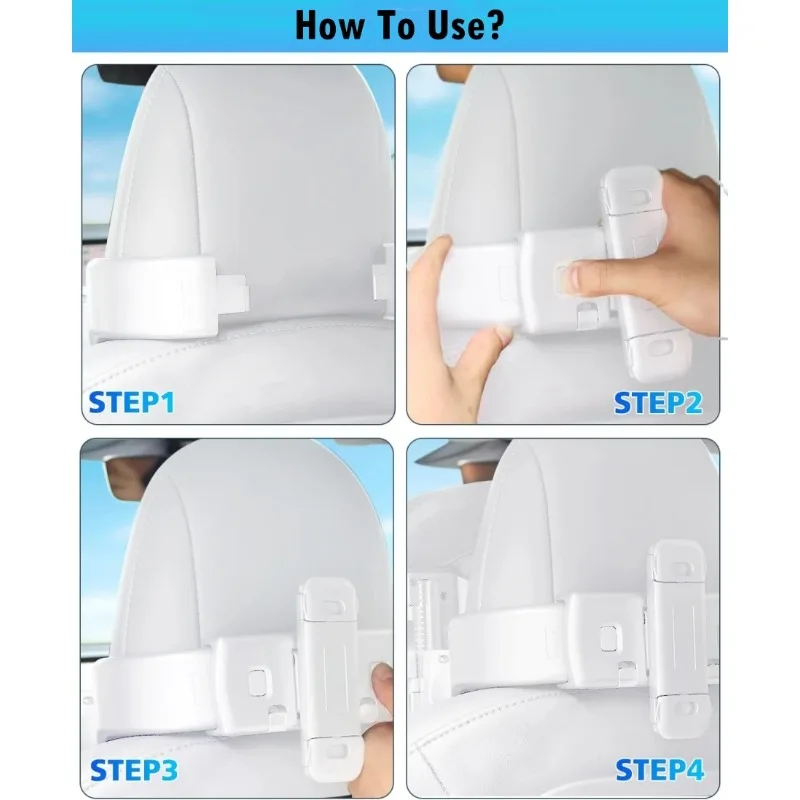 How To Use?

STEP1

STEP2

STEP3

STEP4