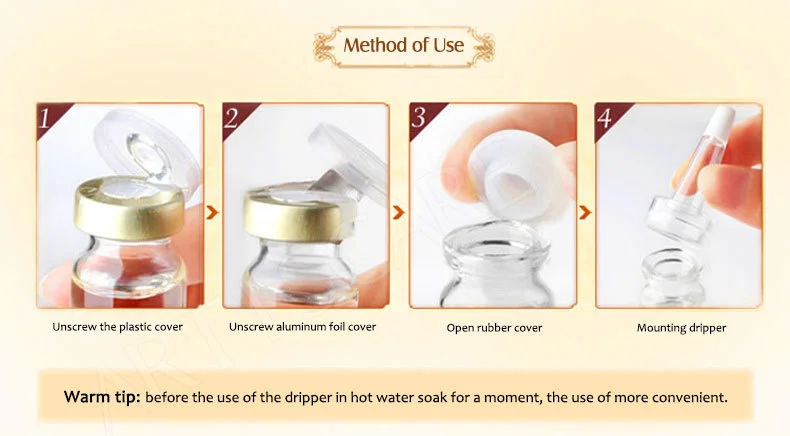 Method of Use

1

Unscrew the plastic cover

2

Unscrew aluminum foil cover

3

Open rubber cover

4

Mounting dripper

Warm tip: before the use of the dripper in hot water soak for a moment, the use of more convenient.