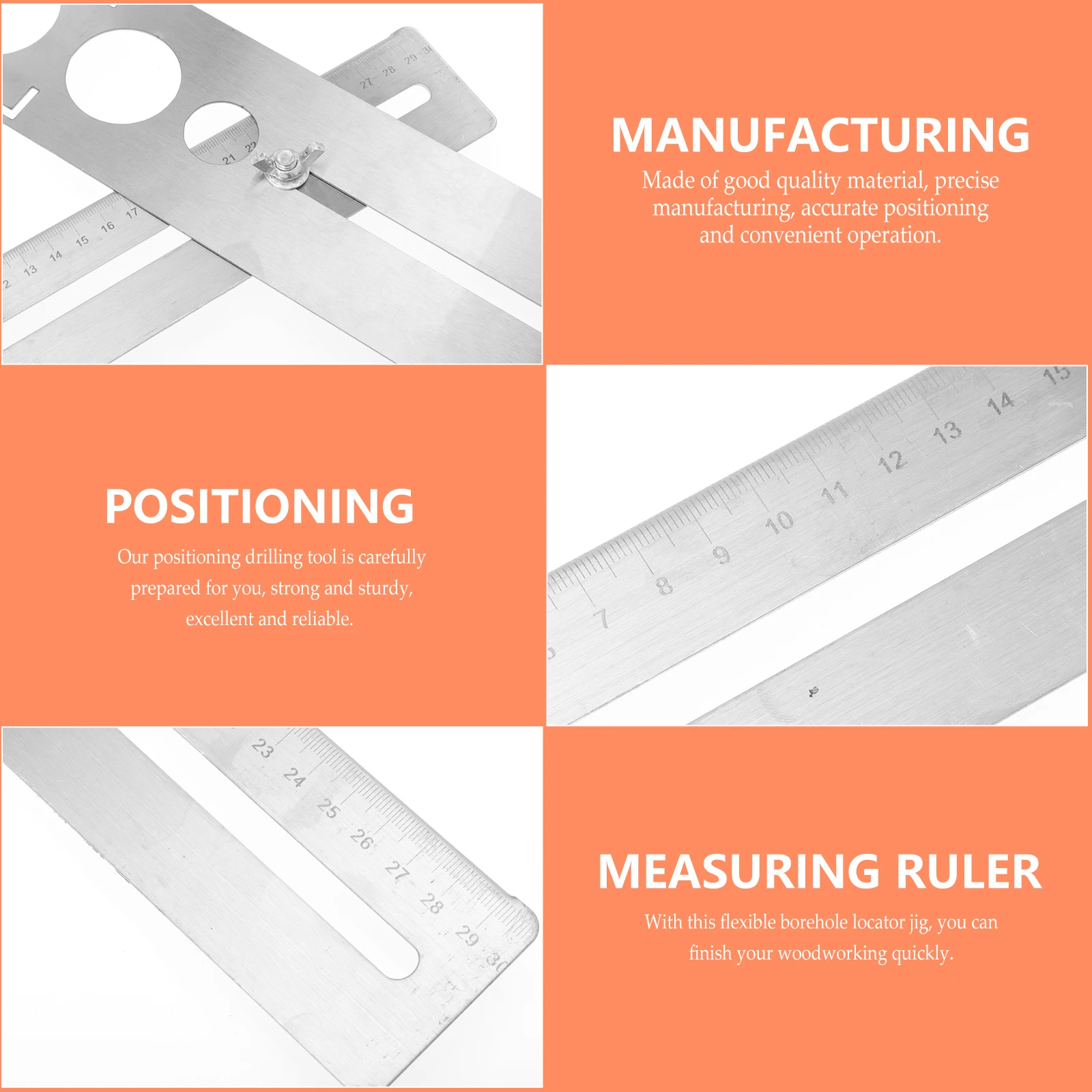 27 28 29 30

21 22

12 13 14 15 16 17

MANUFACTURING

Made of good quality material, precise manufacturing, accurate positioning and convenient operation.

POSITIONING

Our positioning drilling tool is carefully prepared for you, strong and sturdy, excellent and reliable.

7 8 9 10 11 12 13 14 15

23 24 25 26 27 28 29 30

MEASURING RULER

With this flexible borehole locator jig, you can finish your woodworking quickly.