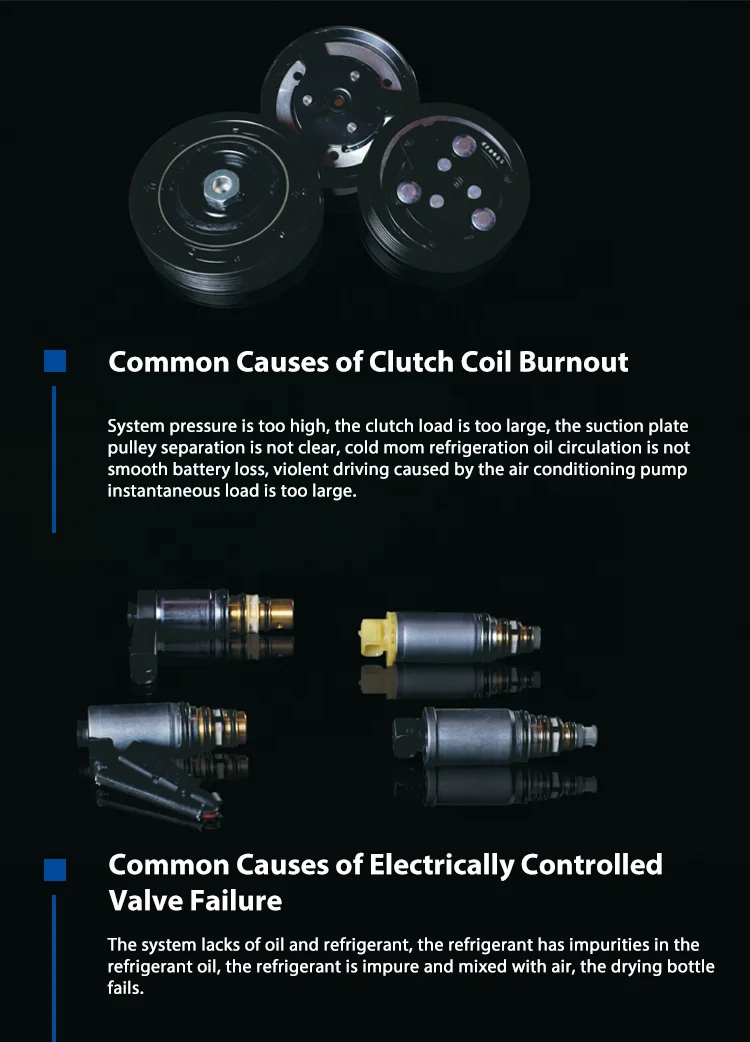 Common Causes of Clutch Coil Burnout

System pressure is too high, the clutch load is too large, the suction plate pulley separation is not clear, cold mom refrigeration oil circulation is not smooth battery loss, violent driving caused by the air conditioning pump instantaneous load is too large.

Common Causes of Electrically Controlled Valve Failure

The system lacks of oil and refrigerant, the refrigerant has impurities in the refrigerant oil, the refrigerant is impure and mixed with air, the drying bottle fails.