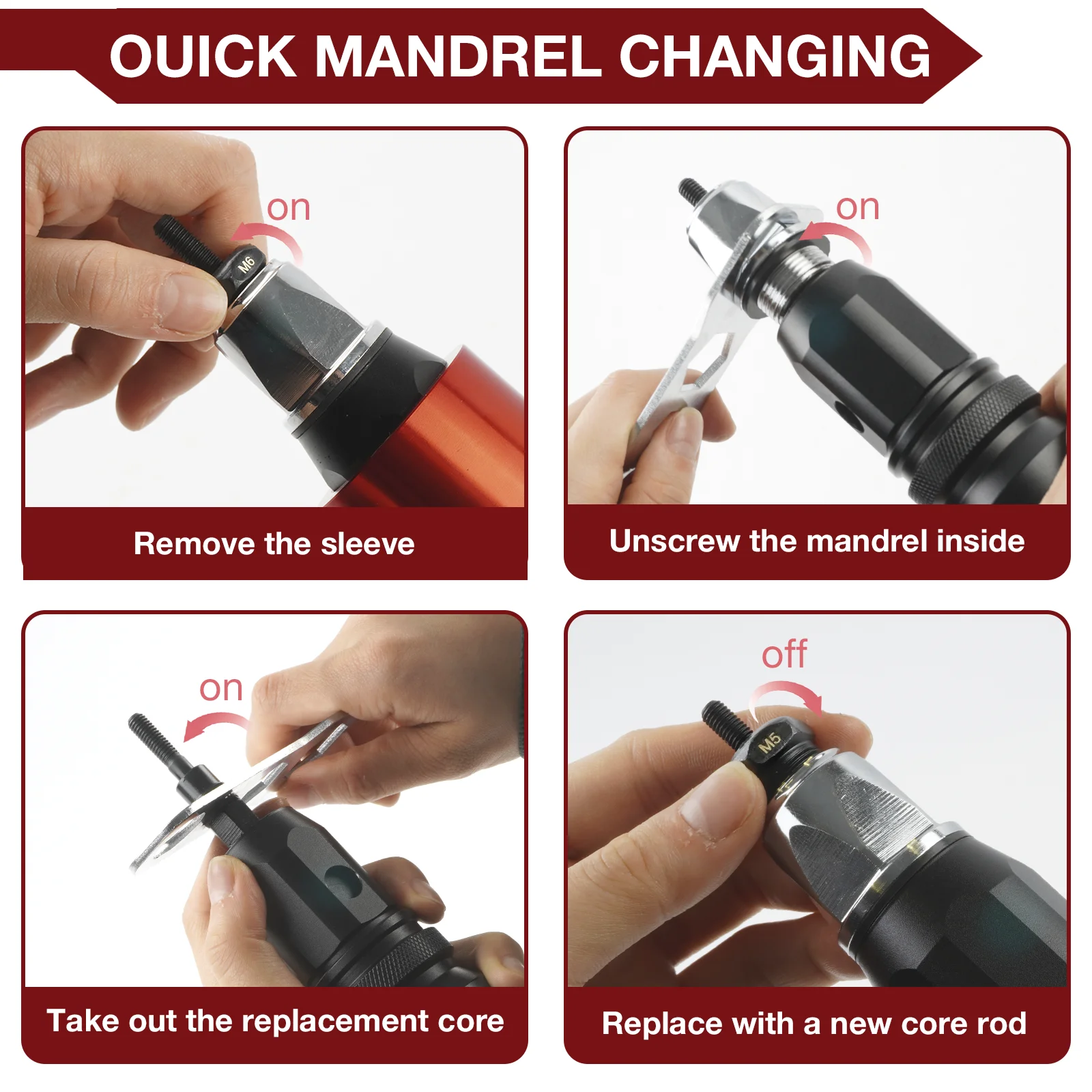 OUICK MANDREL CHANGING

on

M6

Remove the sleeve

on

Unscrew the mandrel inside

on

Take out the replacement core

off

M5

Replace with a new core rod