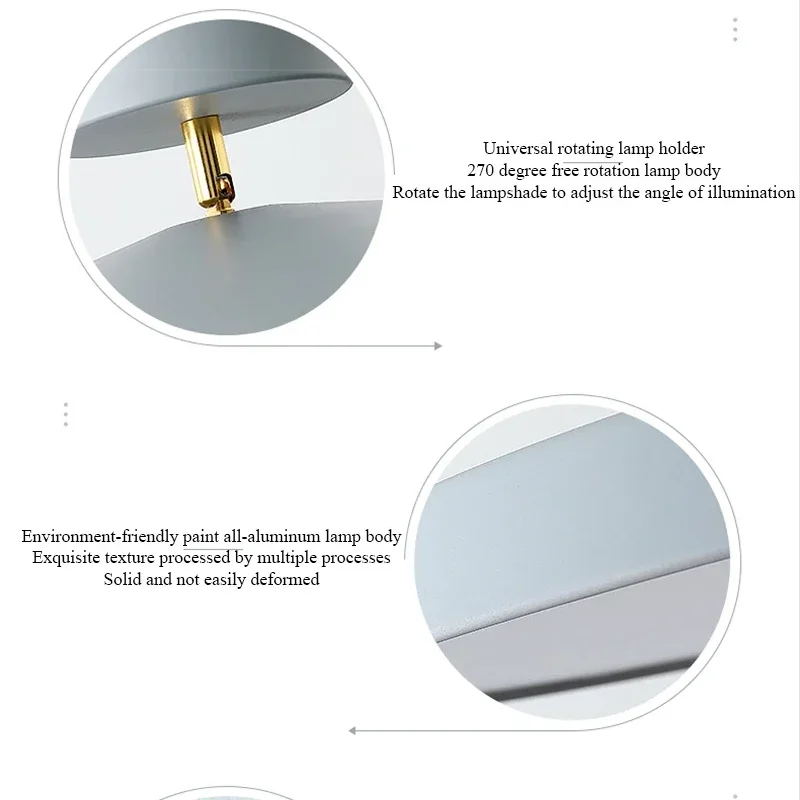 Universal rotating lamp holder
270 degree free rotation lamp body
Rotate the lampshade to adjust the angle of illumination

Environment-friendly paint all-aluminum lamp body
Exquisite texture processed by multiple processes
Solid and not easily deformed