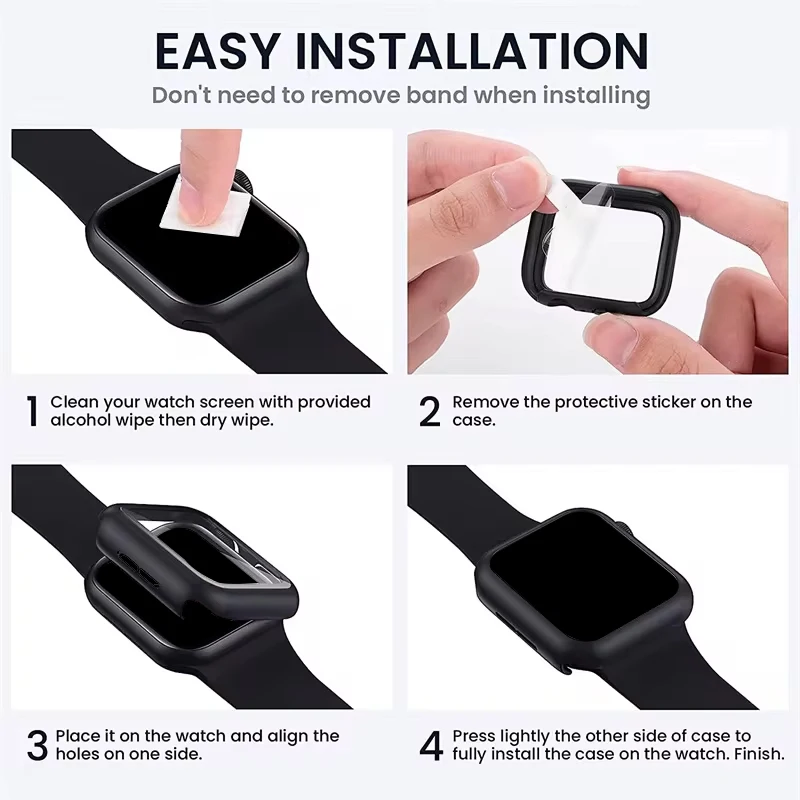 EASY INSTALLATION

Don't need to remove band when installing

1 Clean your watch screen with provided alcohol wipe then dry wipe.

2 Remove the protective sticker on the case.

3 Place it on the watch and align the holes on one side.

4 Press lightly the other side of case to fully install the case on the watch. Finish.