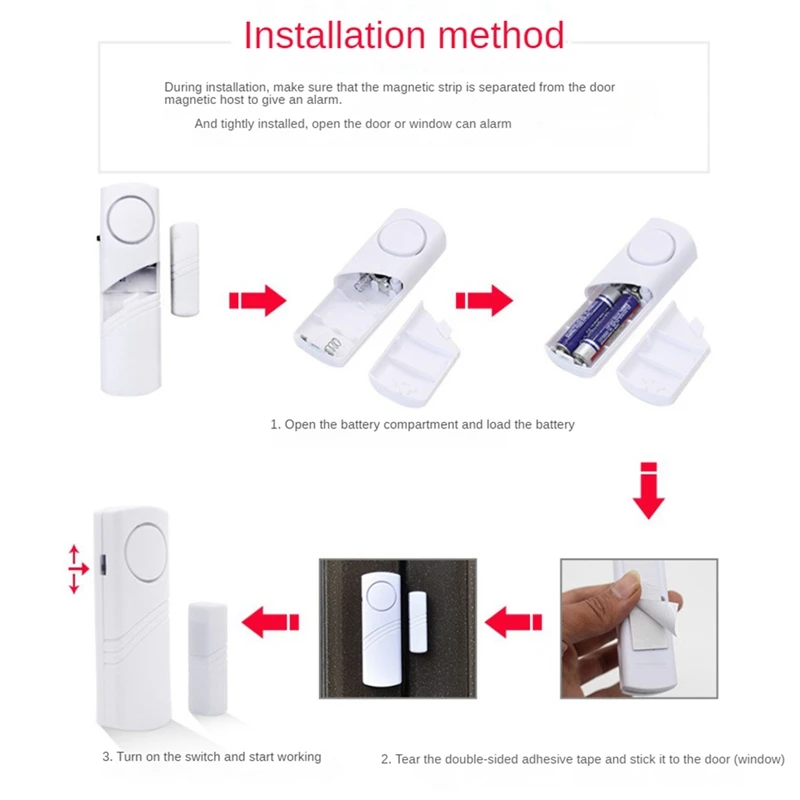 Installation method

During installation, make sure that the magnetic strip is separated from the door magnetic host to give an alarm.

And tightly installed, open the door or window can alarm

1. Open the battery compartment and load the battery

3. Turn on the switch and start working

2. Tear the double-sided adhesive tape and stick it to the door (window)