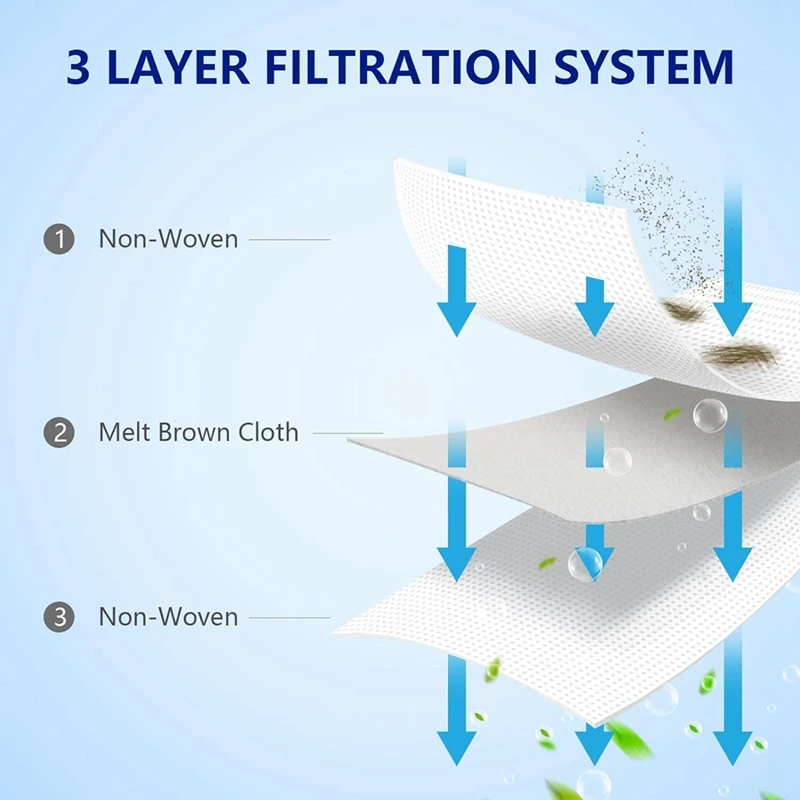 3 LAYER FILTRATION SYSTEM

1 Non-Woven

2 Melt Brown Cloth

3 Non-Woven