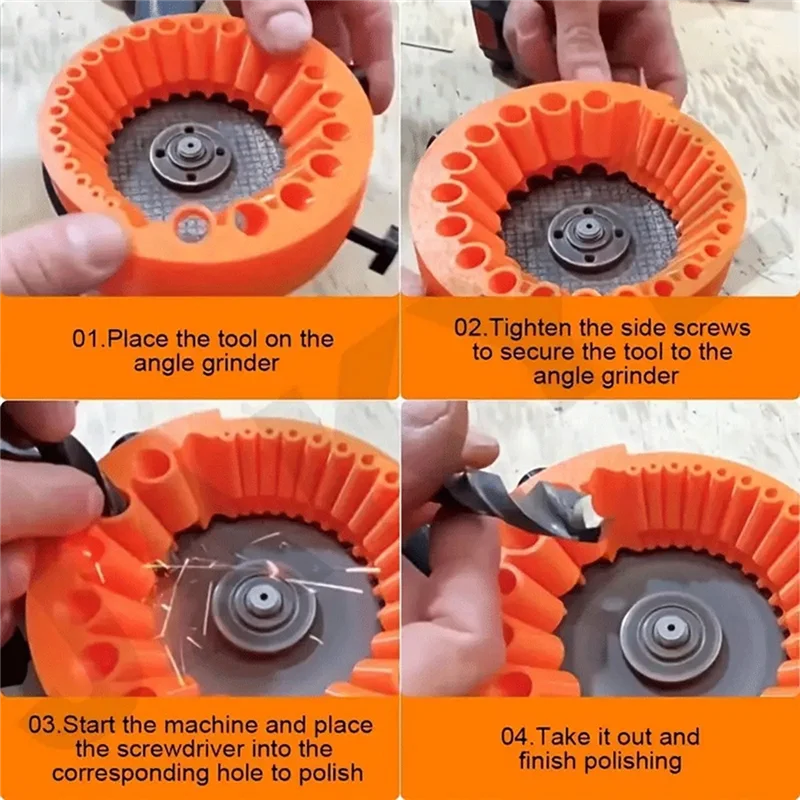 01.Place the tool on the angle grinder

02.Tighten the side screws to secure the tool to the angle grinder

03.Start the machine and place the screwdriver into the corresponding hole to polish

04.Take it out and finish polishing