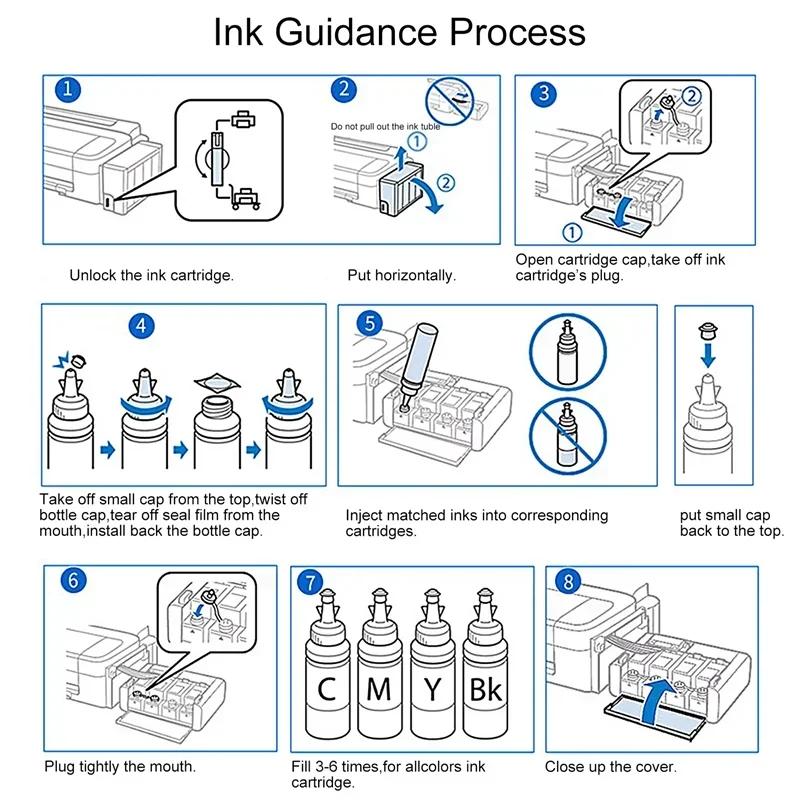 Ink Guidance Process

1

Unlock the ink cartridge.

2

Do not pull out the ink tuble

1

2

Put horizontally.

3

2

1

Open cartridge cap,take off ink cartridge's plug.

4

Take off small cap from the top,twist off bottle cap,tear off seal film from the mouth,install back the bottle cap.

5

Inject matched inks into corresponding cartridges.

put small cap back to the top.

6

Plug tightly the mouth.

7

C M Y Bk

Fill 3-6 times,for allcolors ink cartridge.

8

Close up the cover.