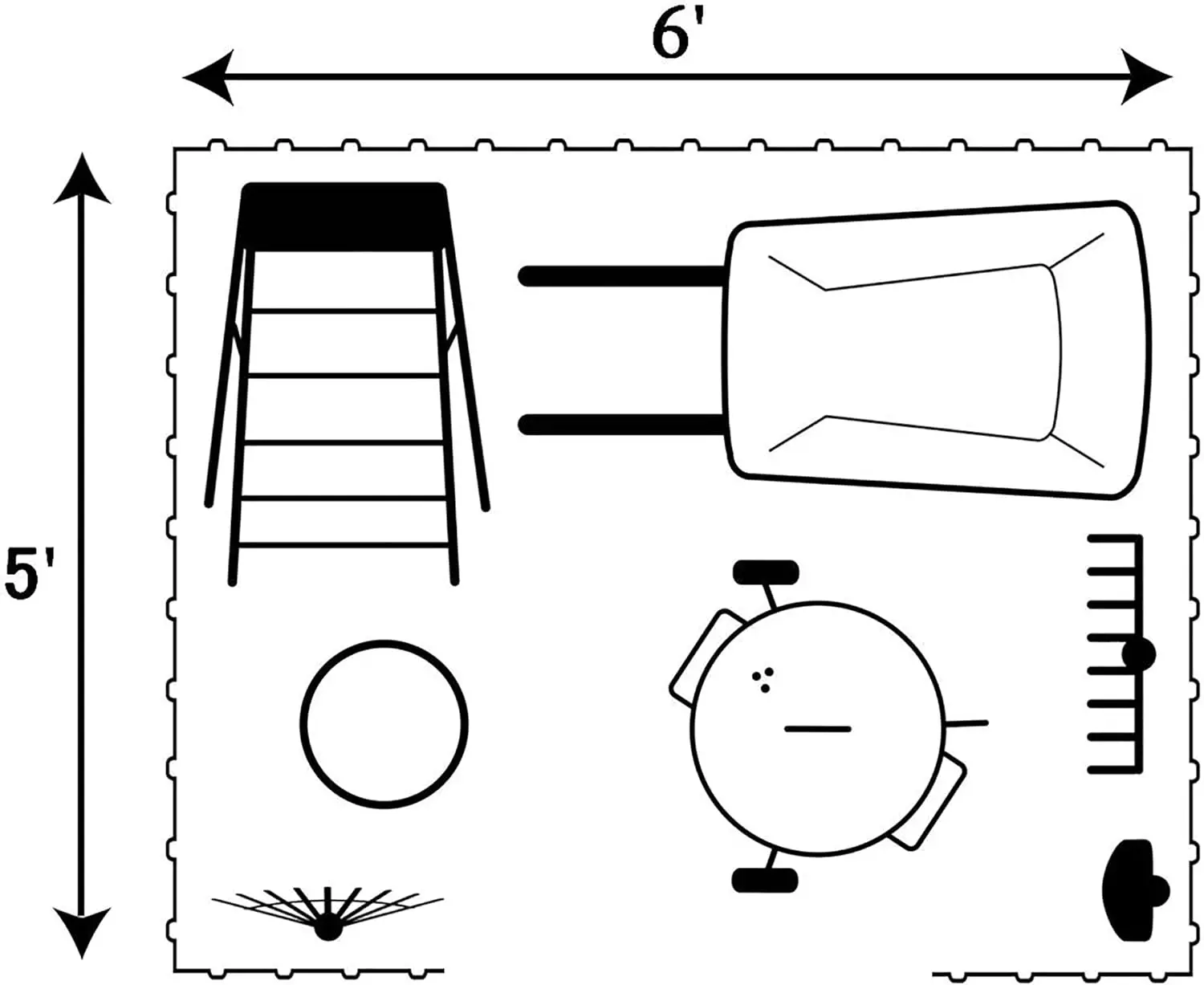 6'

5'