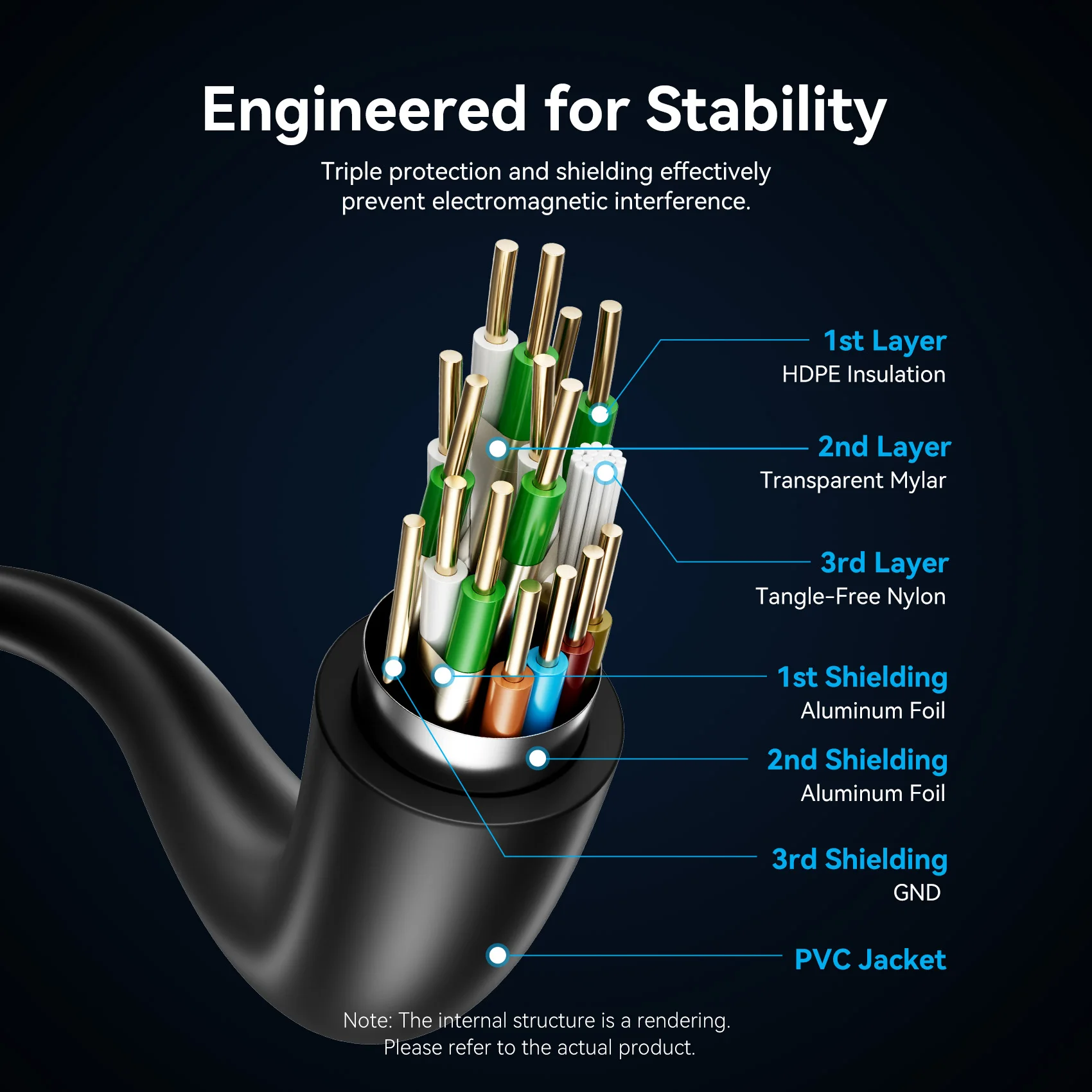 Engineered for Stability

Triple protection and shielding effectively prevent electromagnetic interference.

1st Layer
HDPE Insulation

2nd Layer
Transparent Mylar

3rd Layer
Tangle-Free Nylon

1st Shielding
Aluminum Foil

2nd Shielding
Aluminum Foil

3rd Shielding
GND

PVC Jacket

Note: The internal structure is a rendering.
Please refer to the actual product.