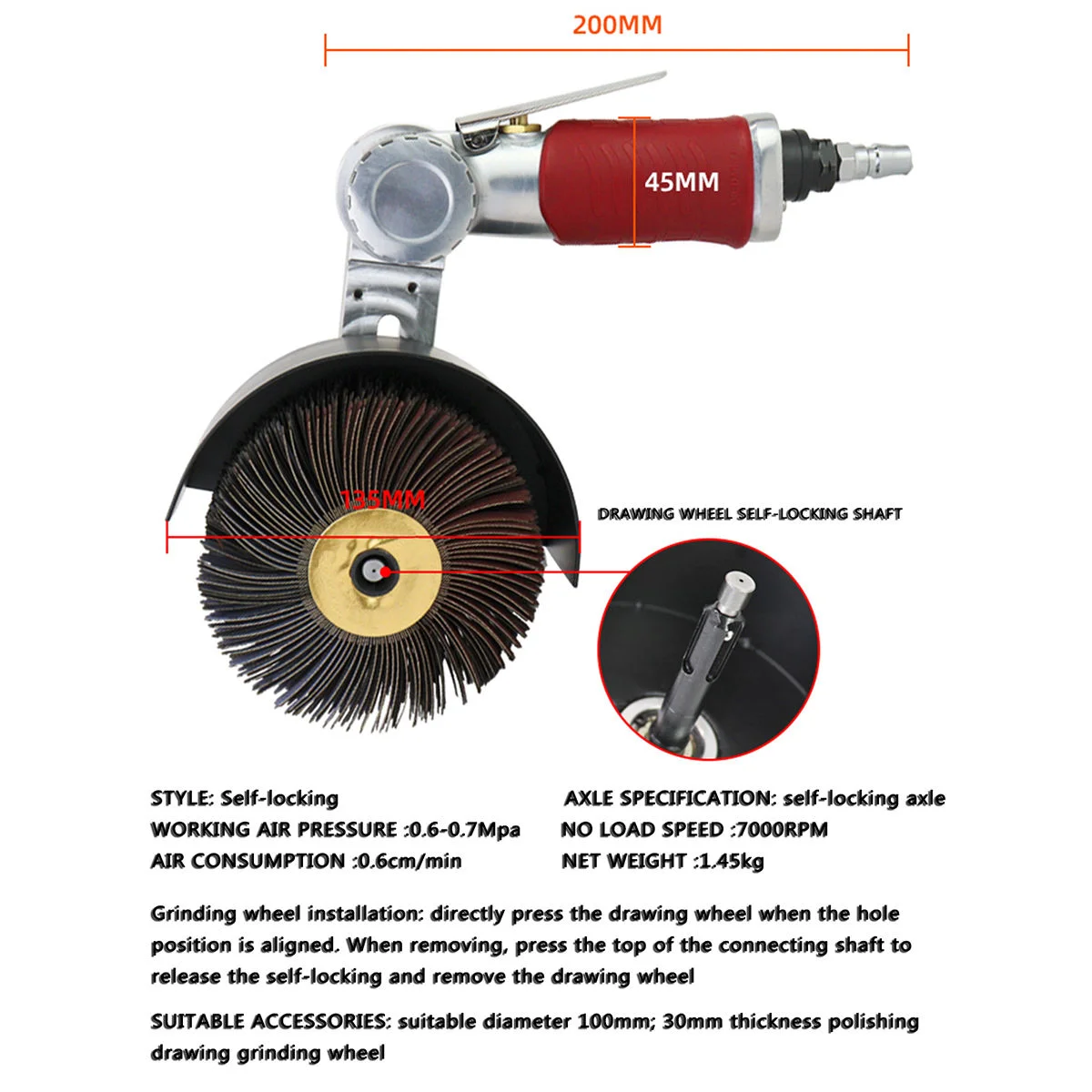 200MM

45MM

135MM

DRAWING WHEEL SELF-LOCKING SHAFT

STYLE: Self-locking
WORKING AIR PRESSURE :0.6-0.7Mpa
AIR CONSUMPTION :0.6cm/min

AXLE SPECIFICATION: self-locking axle
NO LOAD SPEED :7000RPM
NET WEIGHT :1.45kg

Grinding wheel installation: directly press the drawing wheel when the hole position is aligned. When removing, press the top of the connecting shaft to release the self-locking and remove the drawing wheel

SUITABLE ACCESSORIES: suitable diameter 100mm; 30mm thickness polishing drawing grinding wheel