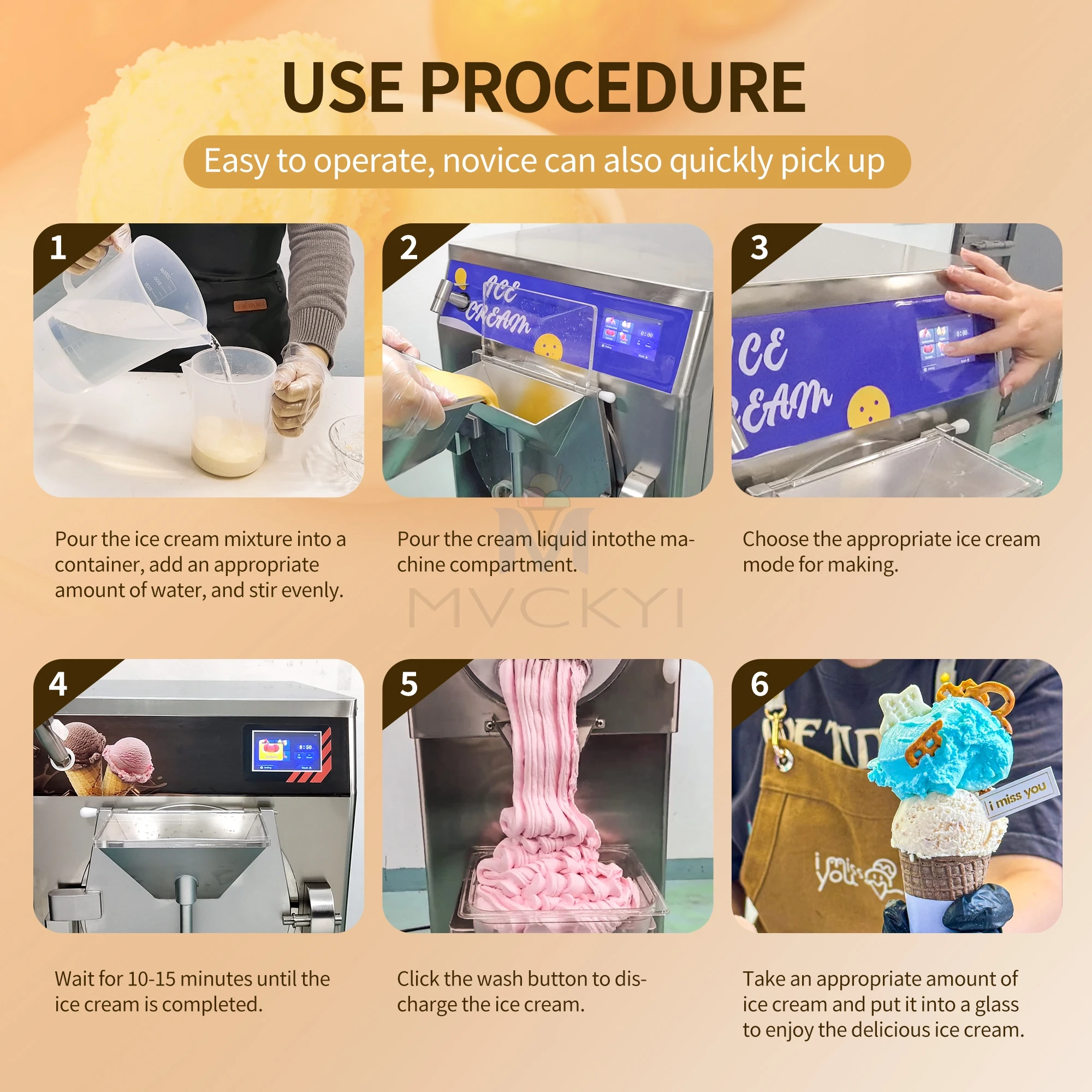 USE PROCEDURE

Easy to operate, novice can also quickly pick up

1

Pour the ice cream mixture into a container, add an appropriate amount of water, and stir evenly.

2

ICE CREAM

Pour the cream liquid intothe machine compartment.

3

ICE CREAM

Choose the appropriate ice cream mode for making.

MVCKYI

4

Wait for 10-15 minutes until the ice cream is completed.

5

Click the wash button to discharge the ice cream.

6

i miss you

i miss you

Take an appropriate amount of ice cream and put it into a glass to enjoy the delicious ice cream.