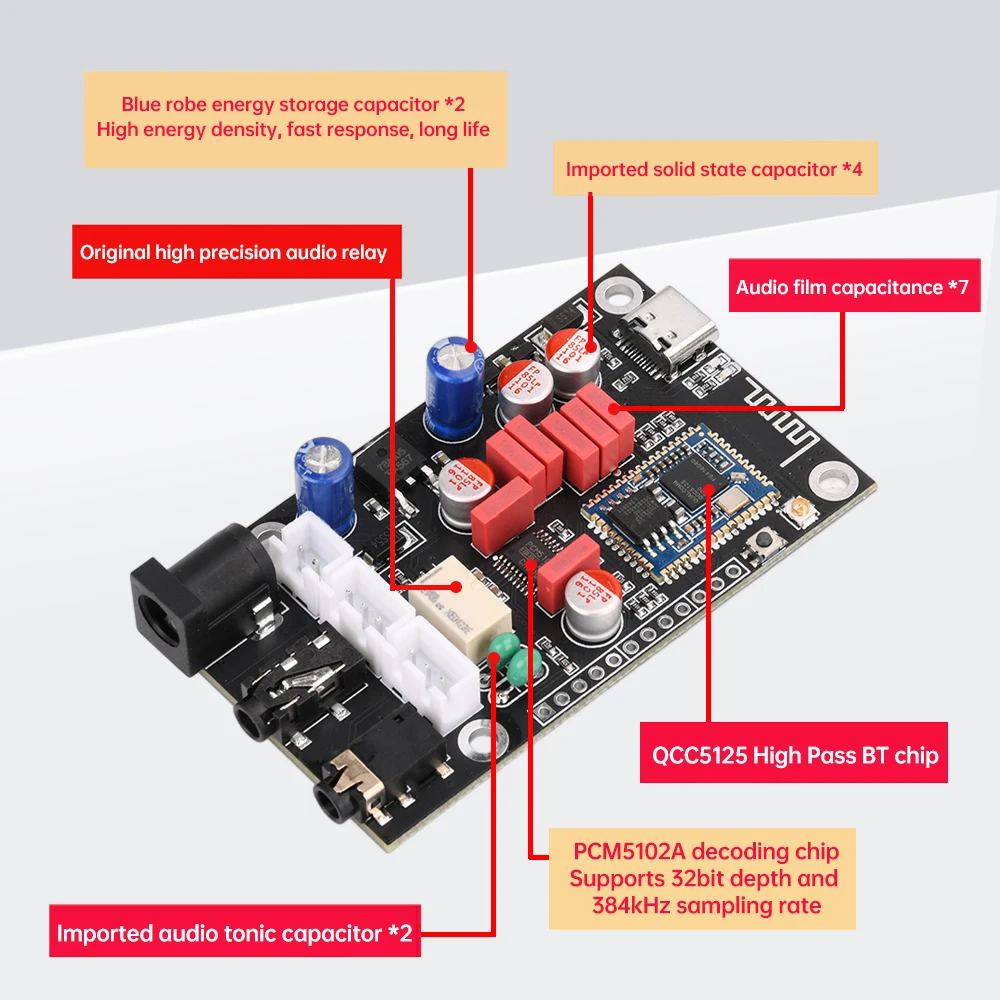 Blue robe energy storage capacitor *2
High energy density, fast response, long life

Imported solid state capacitor *4

Original high precision audio relay

Audio film capacitance *7

QCC5125 High Pass BT chip

PCM5102A decoding chip
Supports 32bit depth and 384kHz sampling rate

Imported audio tonic capacitor *2