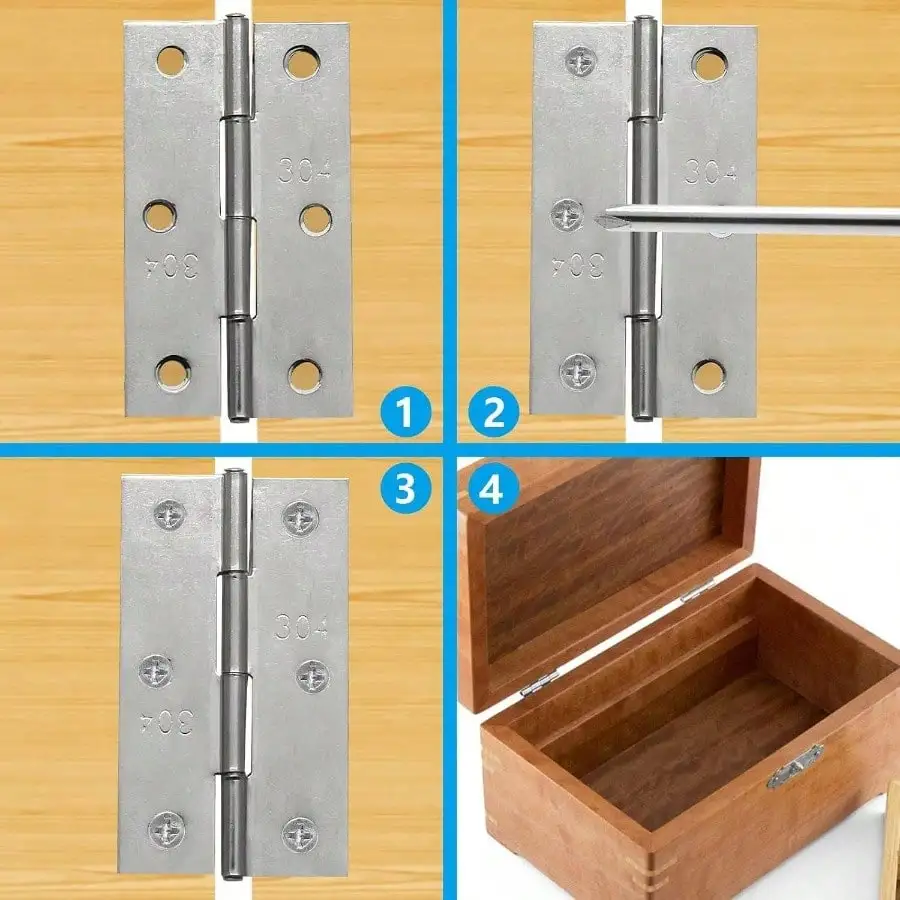 304
304
1
304
304
2
3
304
304
4