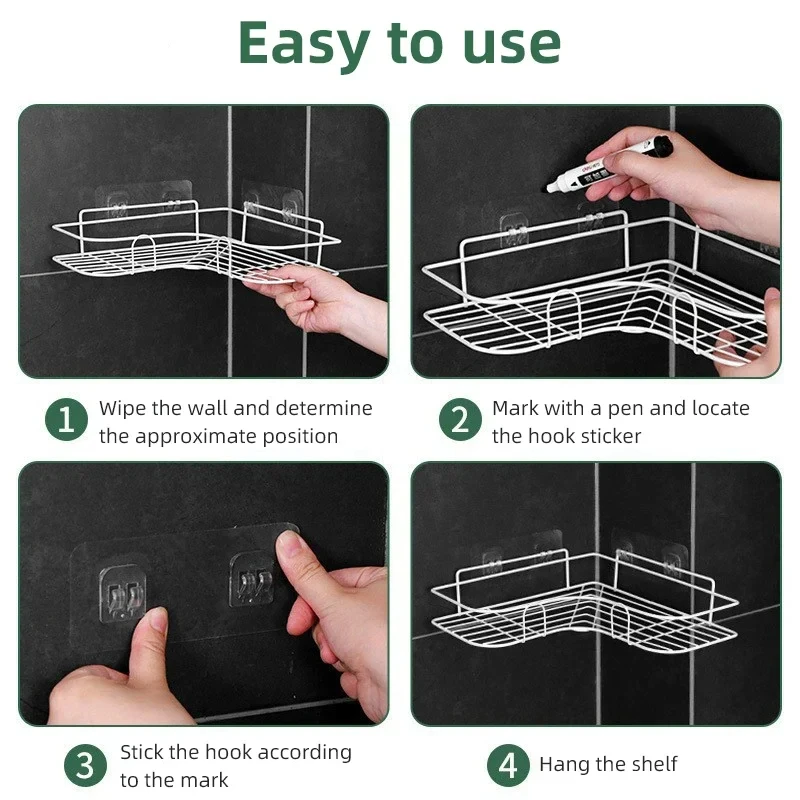 Easy to use

1 Wipe the wall and determine the approximate position

2 Mark with a pen and locate the hook sticker

3 Stick the hook according to the mark

4 Hang the shelf