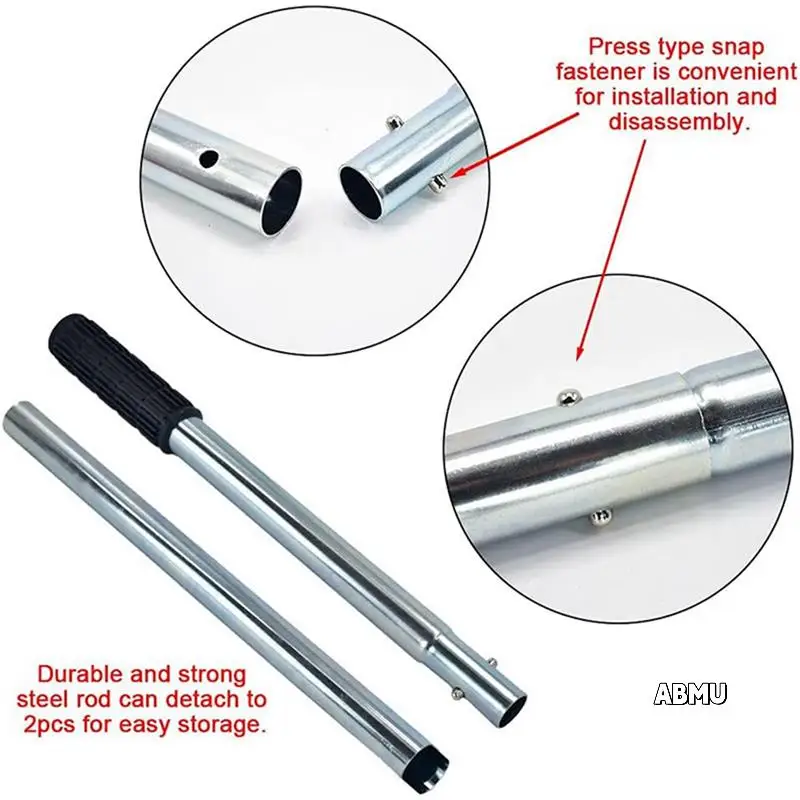 Press type snap fastener is convenient for installation and disassembly.

Durable and strong steel rod can detach to 2pcs for easy storage.

ABMU