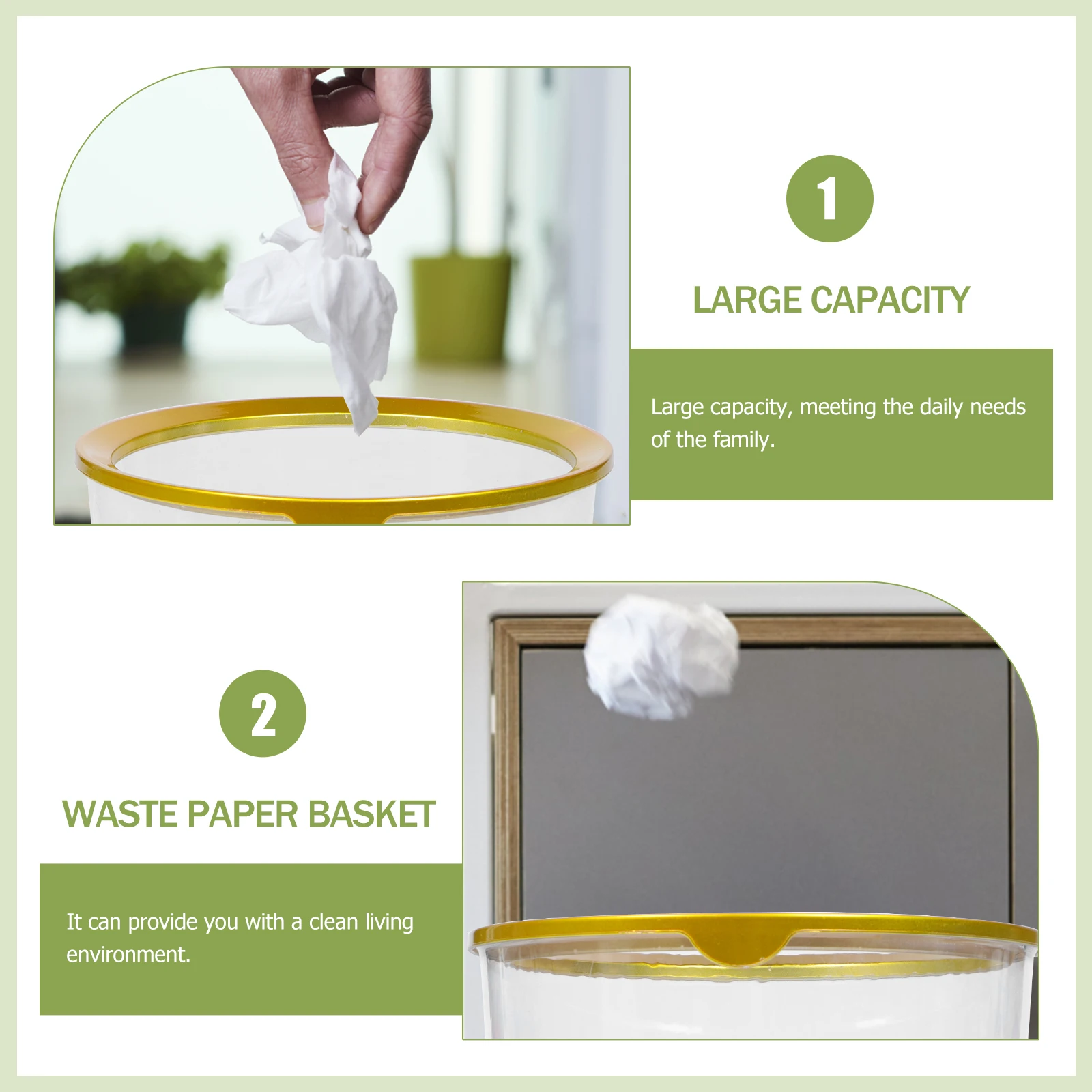 1

LARGE CAPACITY

Large capacity, meeting the daily needs of the family.

2

WASTE PAPER BASKET

It can provide you with a clean living environment.