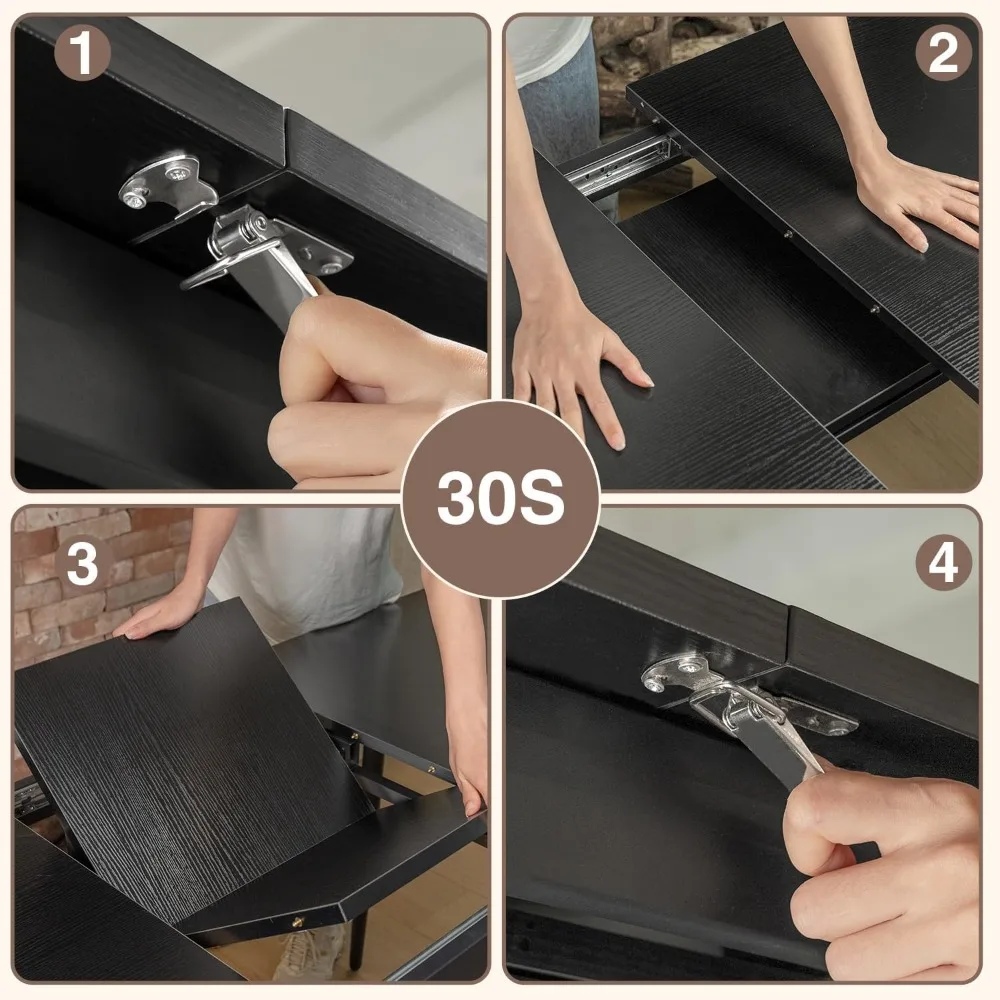 1

2

30S

3

4