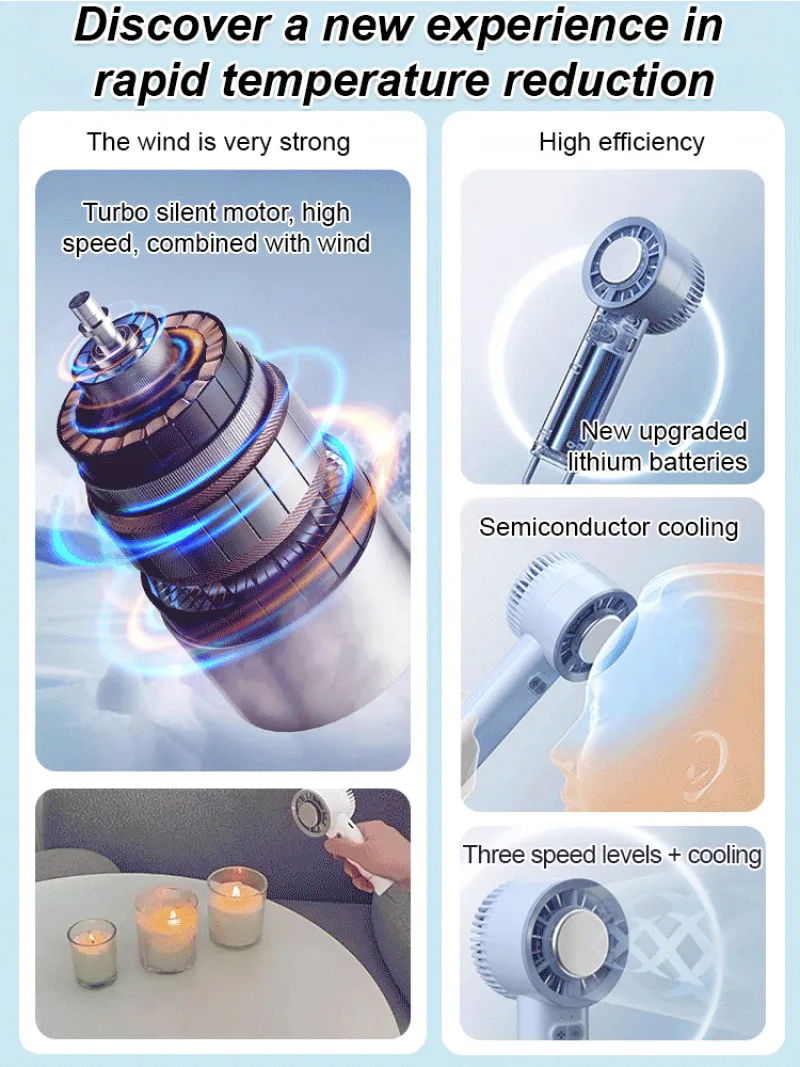 Discover a new experience in rapid temperature reduction

The wind is very strong

Turbo silent motor, high speed, combined with wind

High efficiency

New upgraded lithium batteries

Semiconductor cooling

Three speed levels + cooling