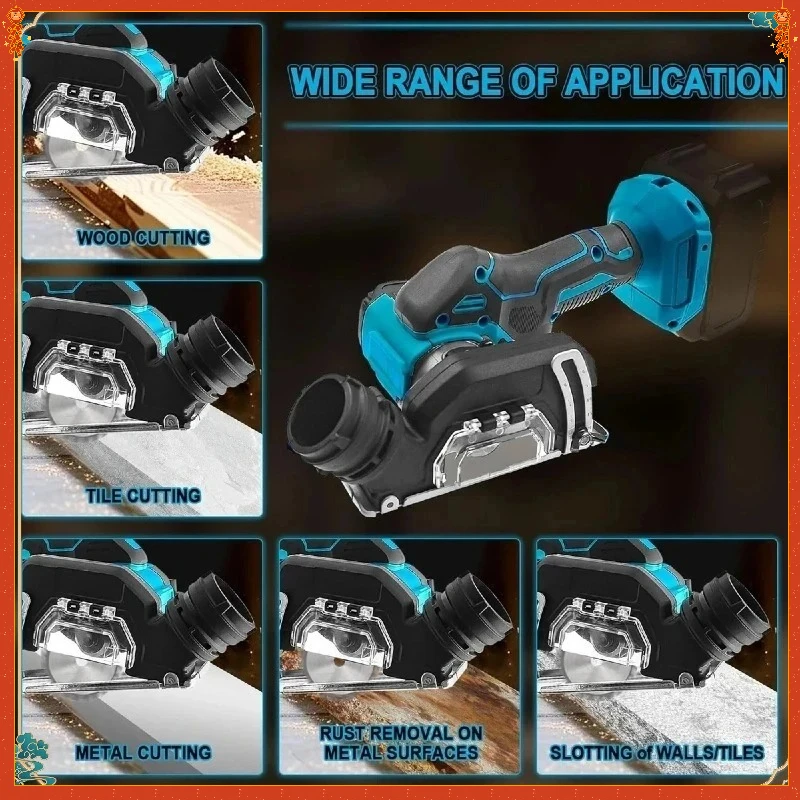 WIDE RANGE OF APPLICATION

WOOD CUTTING

TILE CUTTING

METAL CUTTING

RUST REMOVAL ON METAL SURFACES

SLOTTING of WALLS/TILES