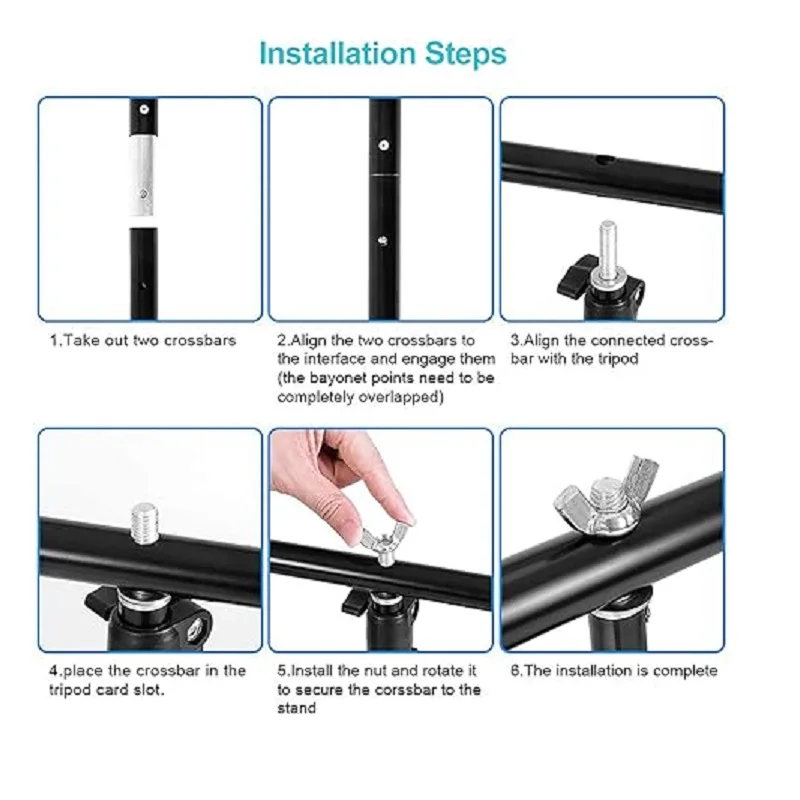 Installation Steps

1.Take out two crossbars

2.Align the two crossbars to the interface and engage them (the bayonet points need to be completely overlapped)

3.Align the connected crossbar with the tripod

4.place the crossbar in the tripod card slot.

5.Install the nut and rotate it to secure the corssbar to the stand

6.The installation is complete