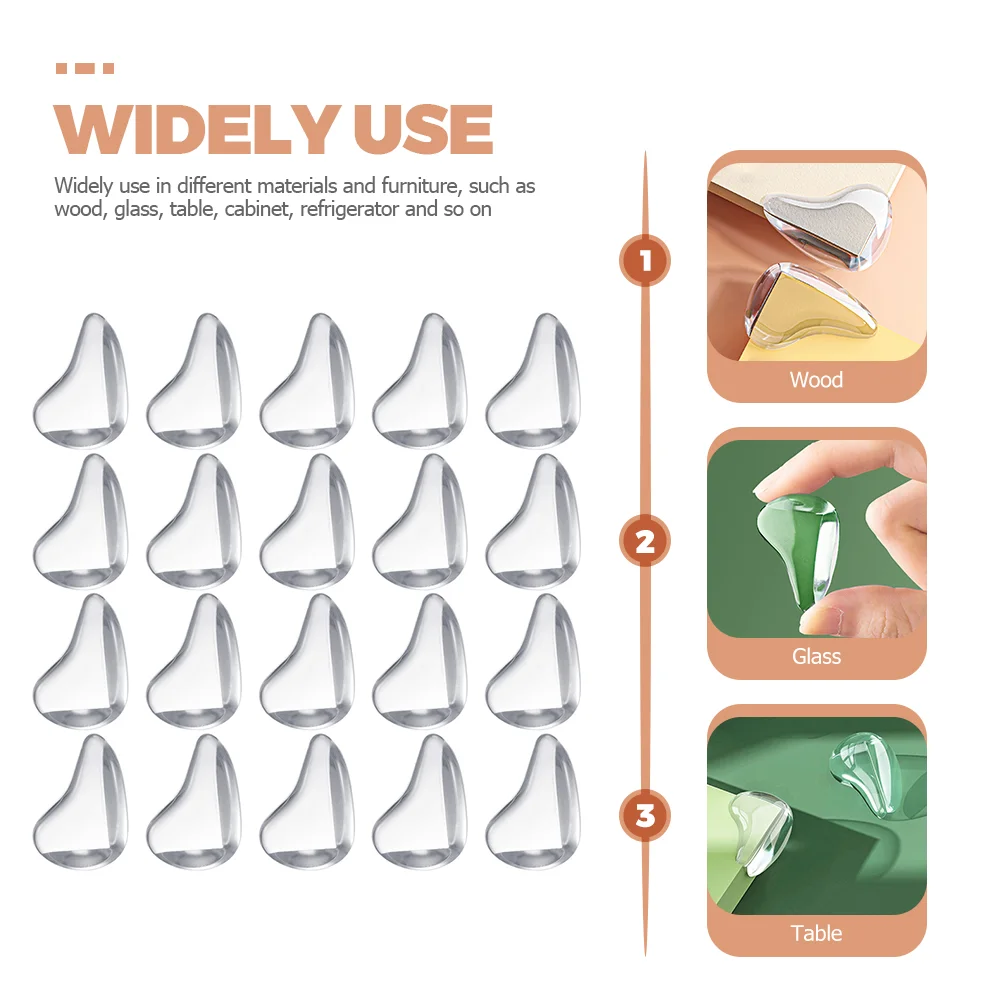 WIDELY USE

Widely use in different materials and furniture, such as wood, glass, table, cabinet, refrigerator and so on

1

Wood

2

Glass

3

Table