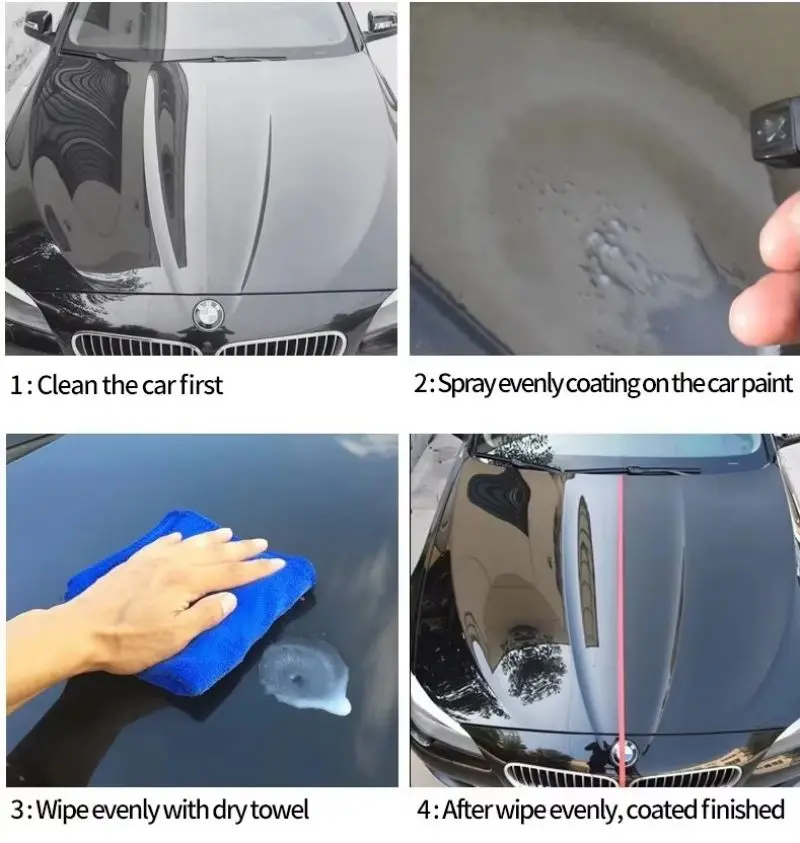 1: Clean the car first

2: Spray evenly coating on the car paint

3: Wipe evenly with dry towel

4: After wipe evenly, coated finished