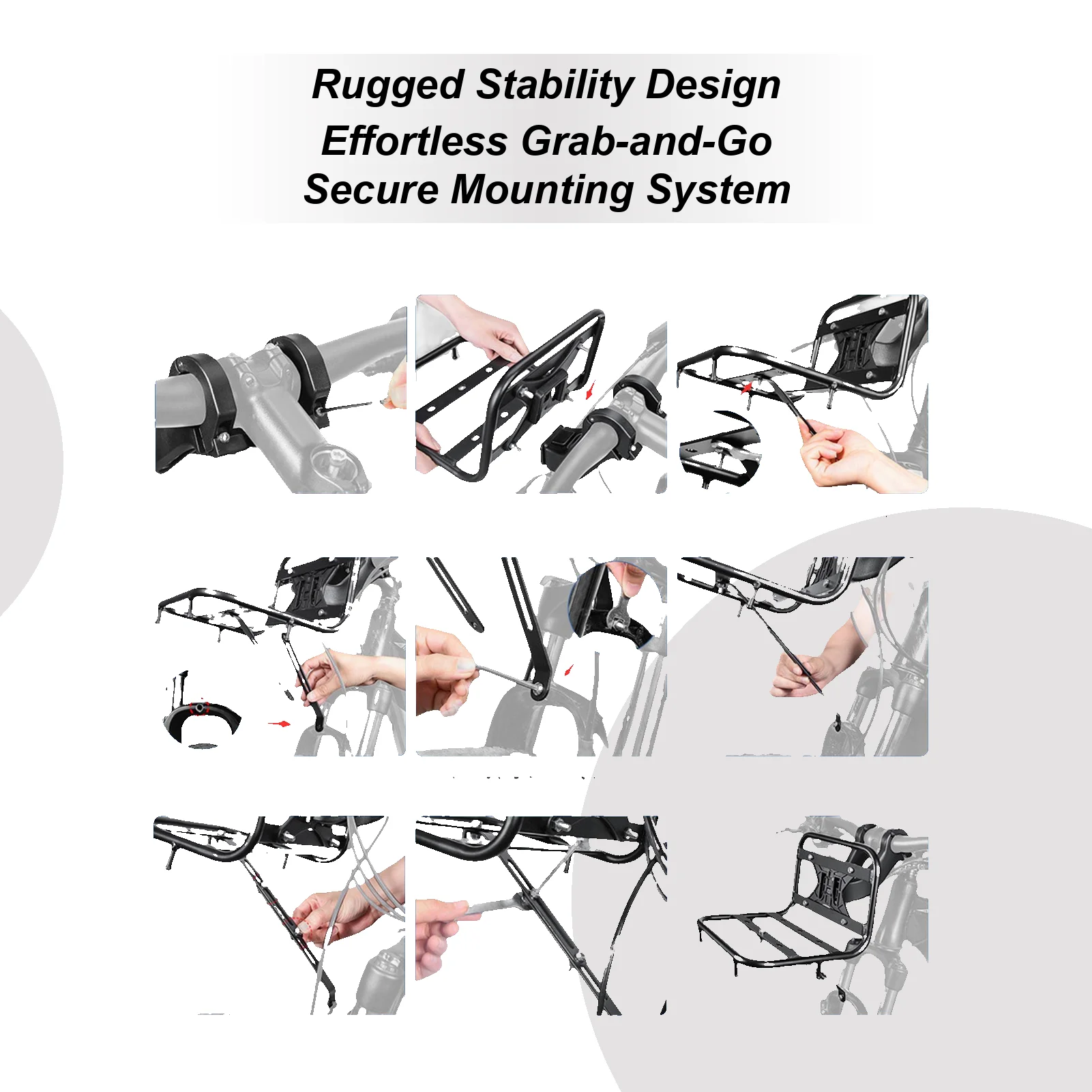 Rugged Stability Design
Effortless Grab-and-Go
Secure Mounting System