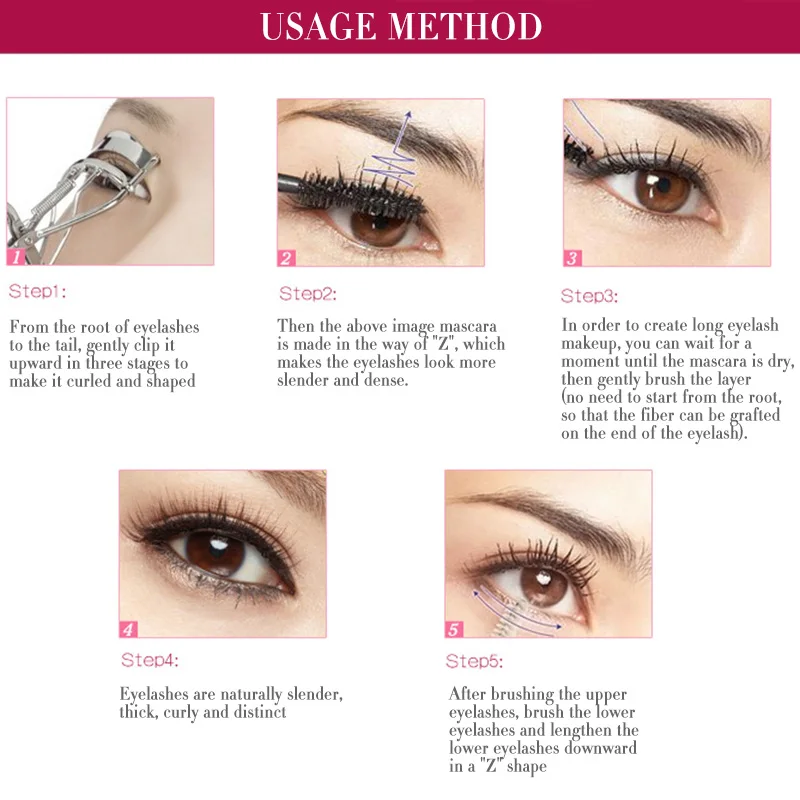 USAGE METHOD

1

Step1:

From the root of eyelashes to the tail, gently clip it upward in three stages to make it curled and shaped

2

Step2:

Then the above image mascara is made in the way of "Z", which makes the eyelashes look more slender and dense.

3

Step3:

In order to create long eyelash makeup, you can wait for a moment until the mascara is dry, then gently brush the layer (no need to start from the root, so that the fiber can be grafted on the end of the eyelash).

4

Step4:

Eyelashes are naturally slender, thick, curly and distinct

5

Step5:

After brushing the upper eyelashes, brush the lower eyelashes and lengthen the lower eyelashes downward in a "Z" shape