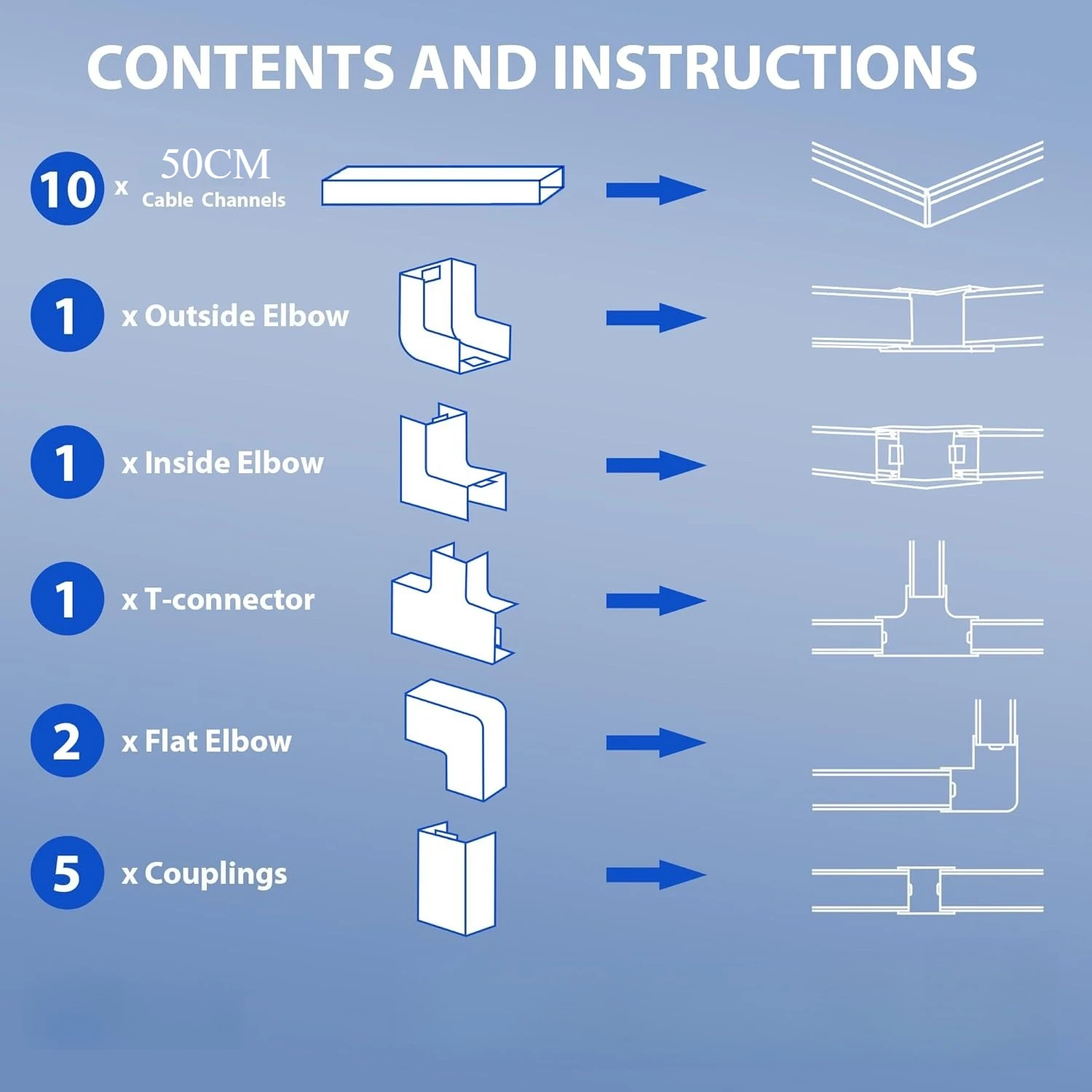 CONTENTS AND INSTRUCTIONS

10 x 50CM Cable Channels

1 x Outside Elbow

1 x Inside Elbow

1 x T-connector

2 x Flat Elbow

5 x Couplings