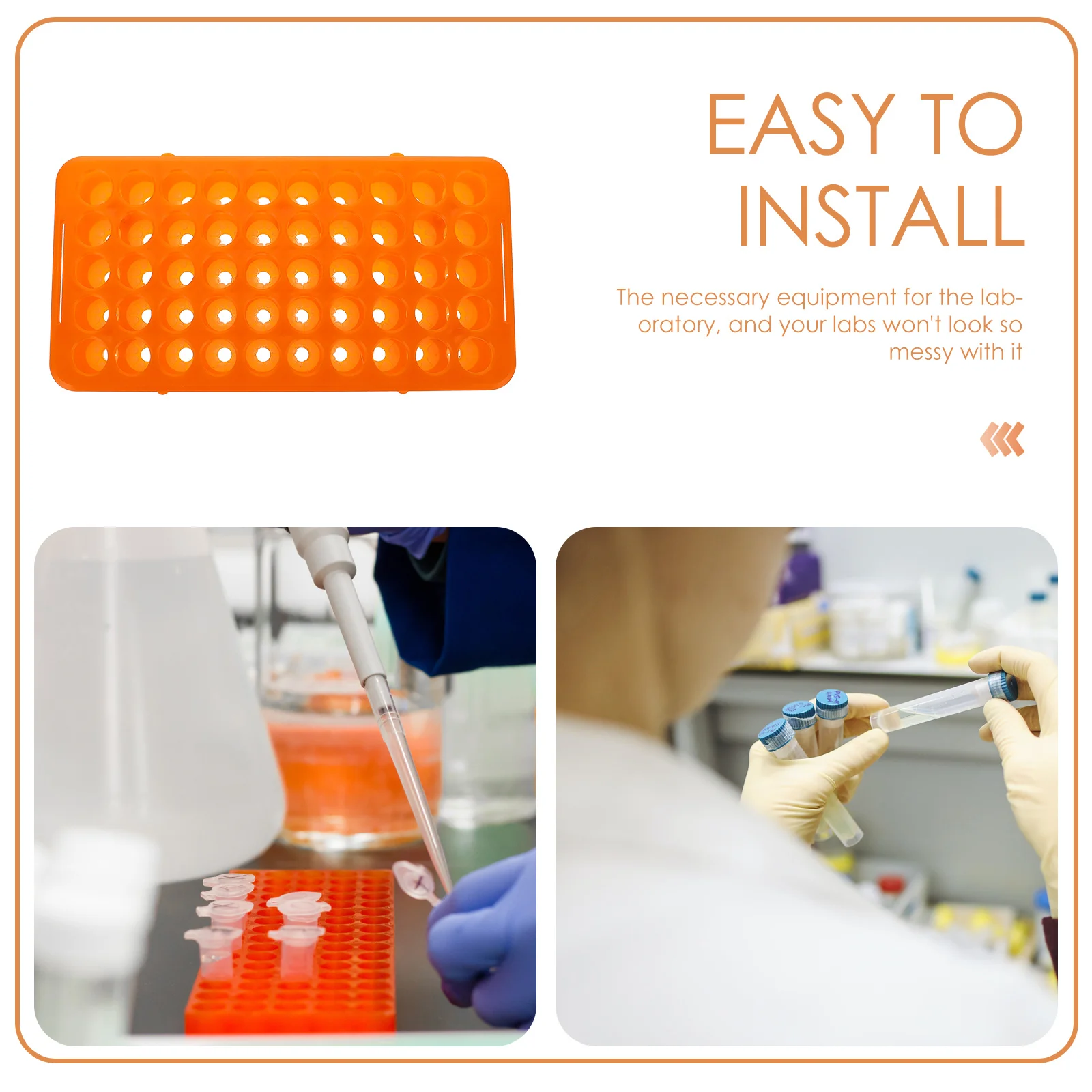 EASY TO INSTALL

The necessary equipment for the laboratory, and your labs won't look so messy with it