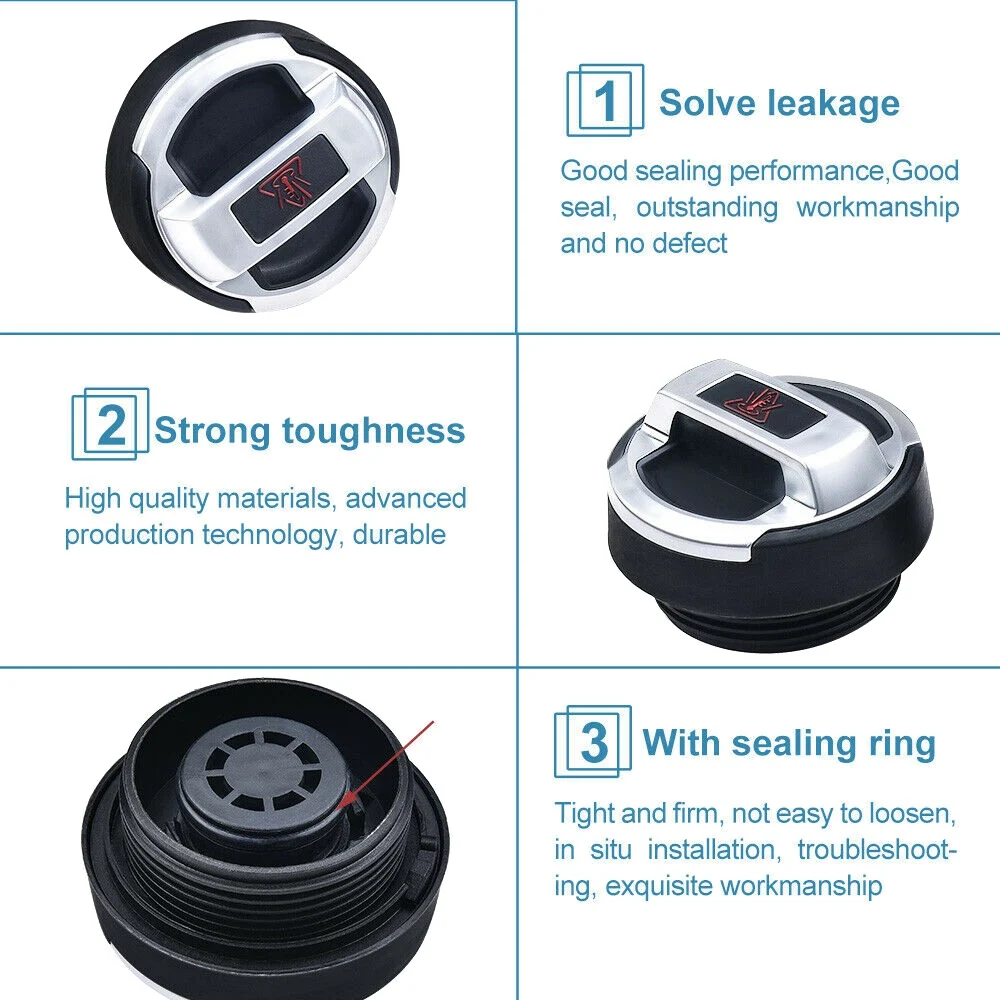 1 Solve leakage

Good sealing performance,Good seal, outstanding workmanship and no defect

2 Strong toughness

High quality materials, advanced production technology, durable

3 With sealing ring

Tight and firm, not easy to loosen, in situ installation, troubleshooting, exquisite workmanship