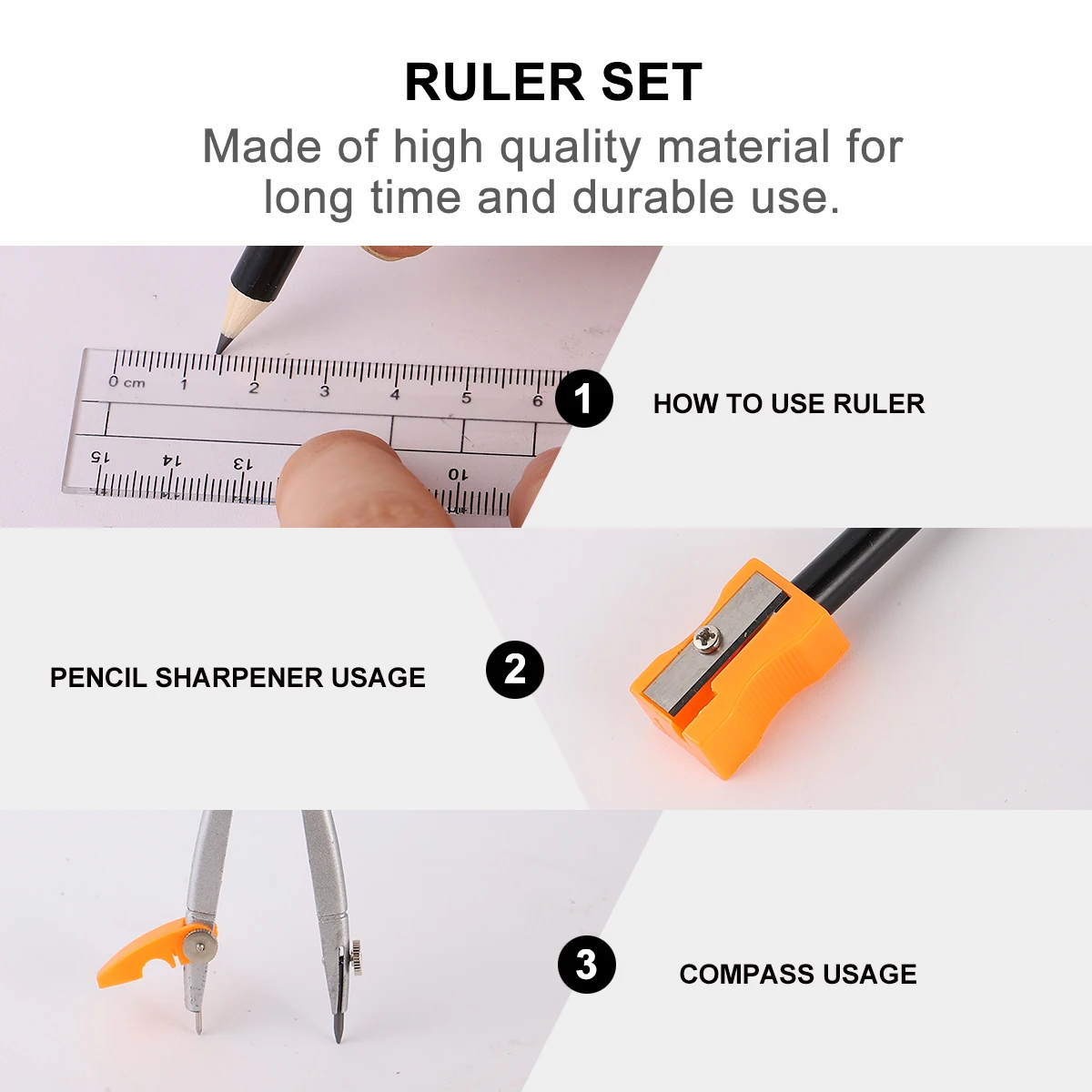 RULER SET

Made of high quality material for long time and durable use.

0 cm 1 2 3 4 5 6

15 14 13 10

1 HOW TO USE RULER

PENCIL SHARPENER USAGE 2

3 COMPASS USAGE