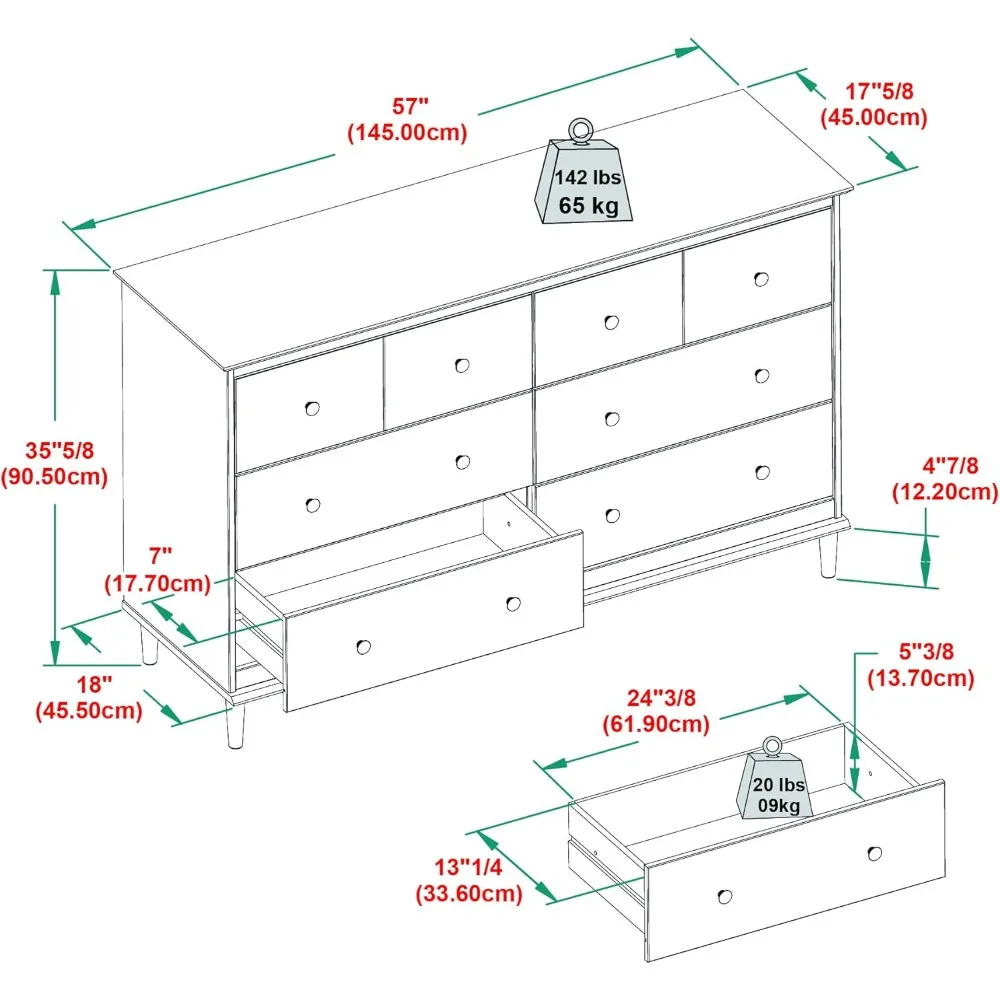 57"
(145.00cm)

17"5/8
(45.00cm)

142 lbs
65 kg

35"5/8
(90.50cm)

4"7/8
(12.20cm)

7"
(17.70cm)

18"
(45.50cm)

5"3/8
(13.70cm)

24"3/8
(61.90cm)

20 lbs
09kg

13"1/4
(33.60cm)