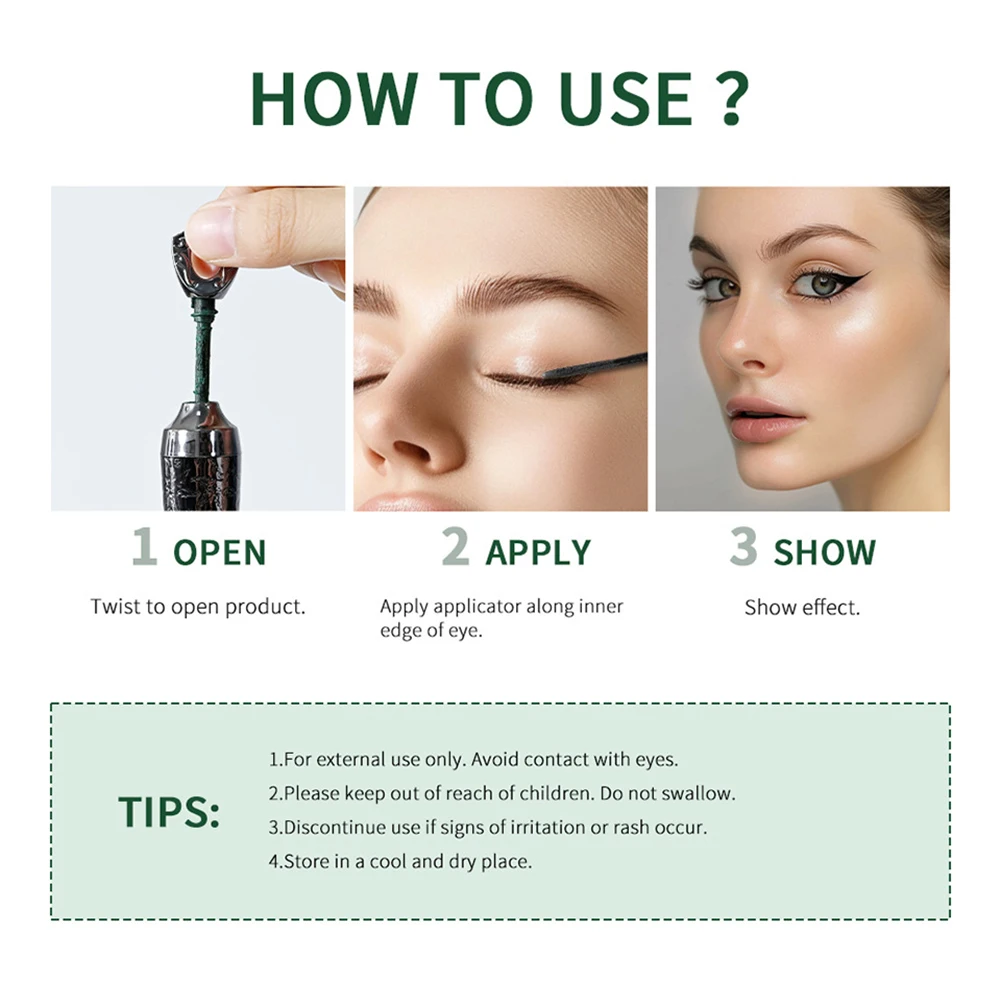 HOW TO USE ?

1 OPEN

Twist to open product.

2 APPLY

Apply applicator along inner edge of eye.

3 SHOW

Show effect.

TIPS:

1.For external use only. Avoid contact with eyes.
2.Please keep out of reach of children. Do not swallow.
3.Discontinue use if signs of irritation or rash occur.
4.Store in a cool and dry place.