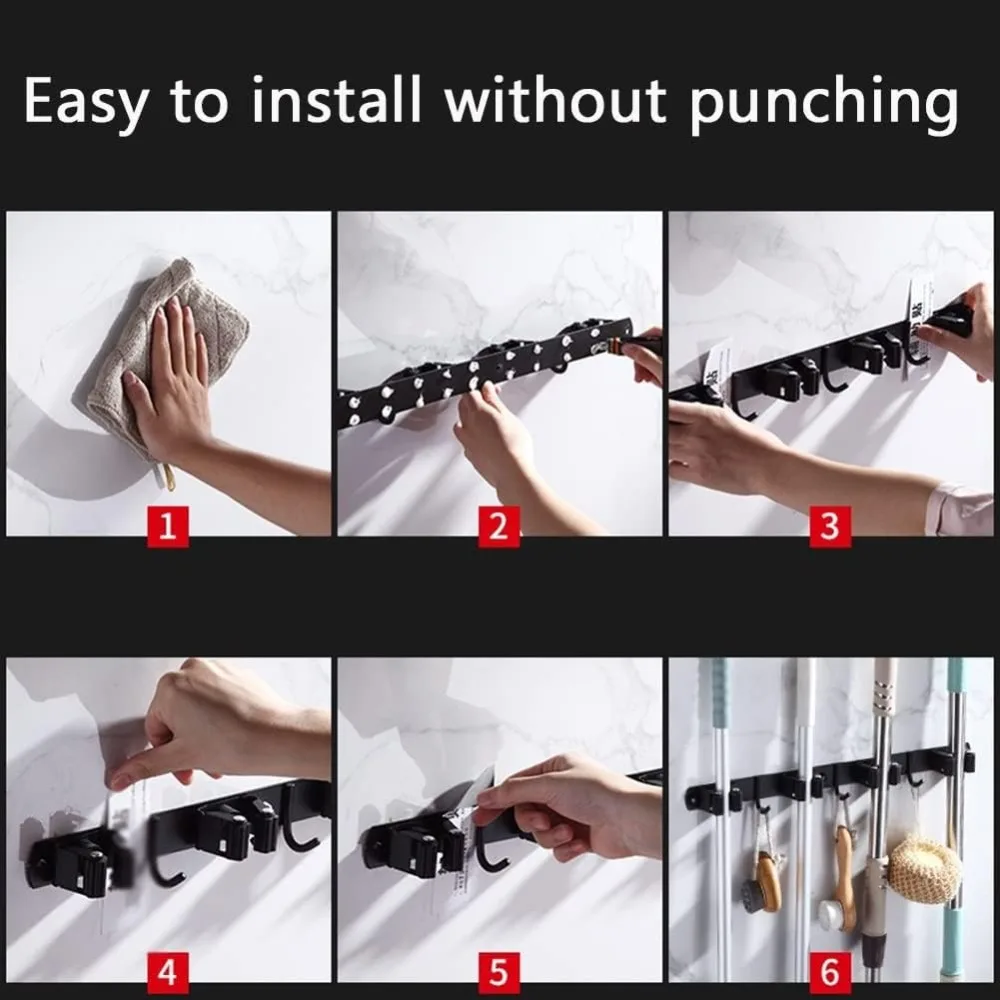 Easy to install without punching

1

2

3

4

5

6