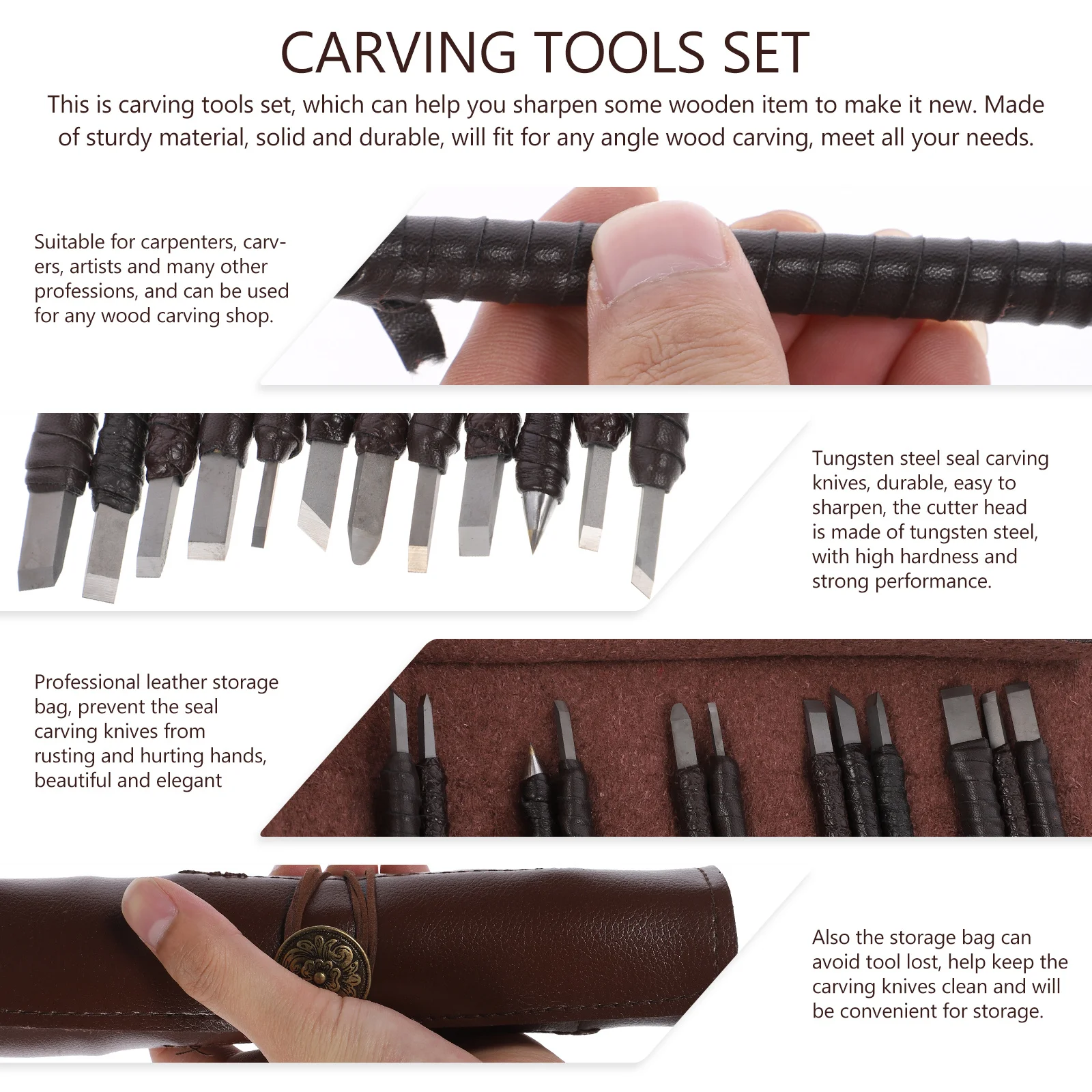 CARVING TOOLS SET

This is carving tools set, which can help you sharpen some wooden item to make it new. Made of sturdy material, solid and durable, will fit for any angle wood carving, meet all your needs.

Suitable for carpenters, carvers, artists and many other professions, and can be used for any wood carving shop.

Tungsten steel seal carving knives, durable, easy to sharpen, the cutter head is made of tungsten steel, with high hardness and strong performance.

Professional leather storage bag, prevent the seal carving knives from rusting and hurting hands, beautiful and elegant

Also the storage bag can avoid tool lost, help keep the carving knives clean and will be convenient for storage.