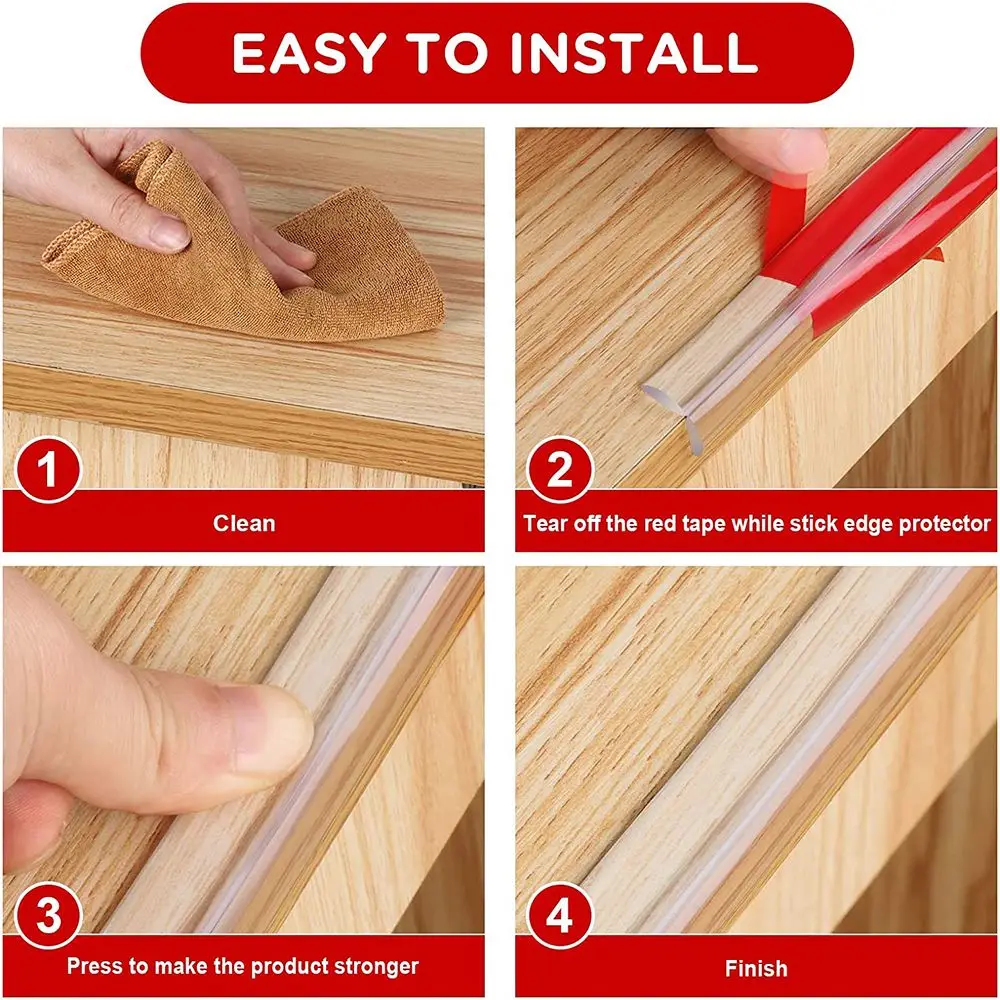 EASY TO INSTALL

1

Clean

2

Tear off the red tape while stick edge protector

3

Press to make the product stronger

4

Finish