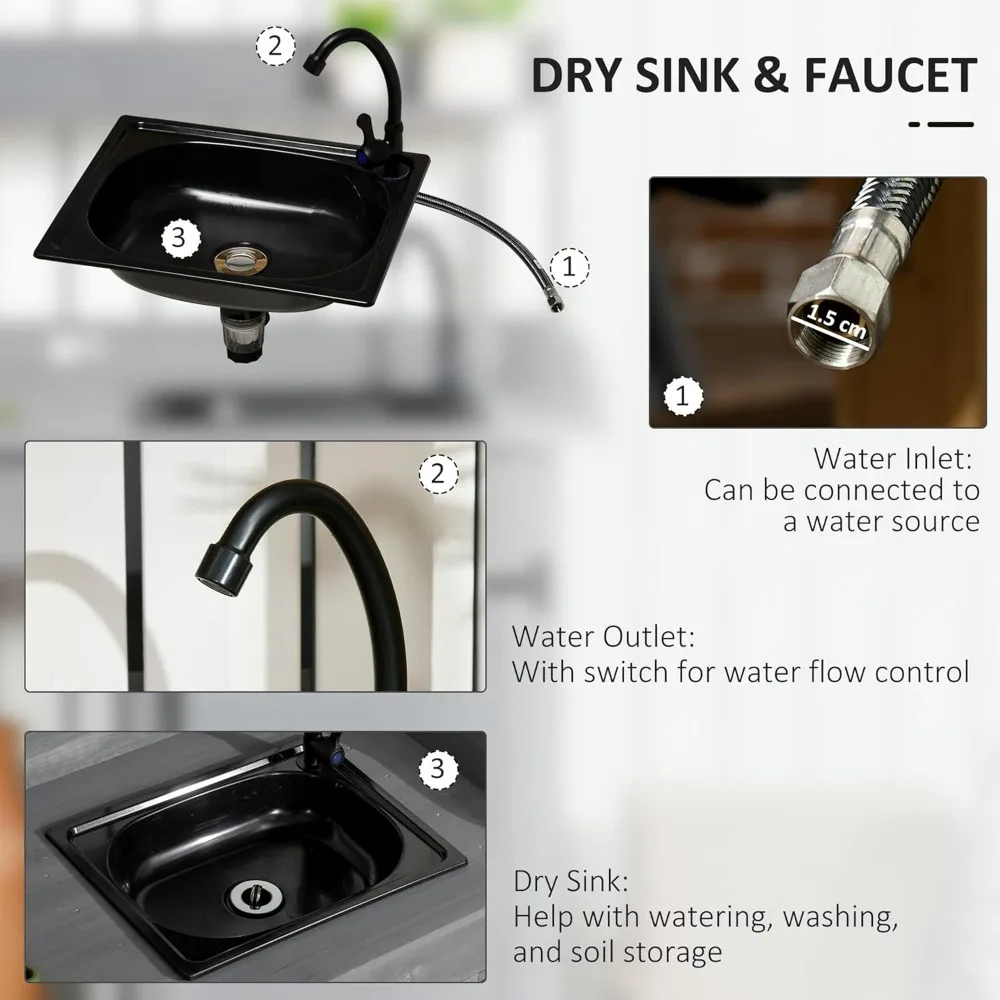 DRY SINK & FAUCET

2

3

1

1.5 cm

1

Water Inlet:
Can be connected to a water source

2

Water Outlet:
With switch for water flow control

3

Dry Sink:
Help with watering, washing, and soil storage