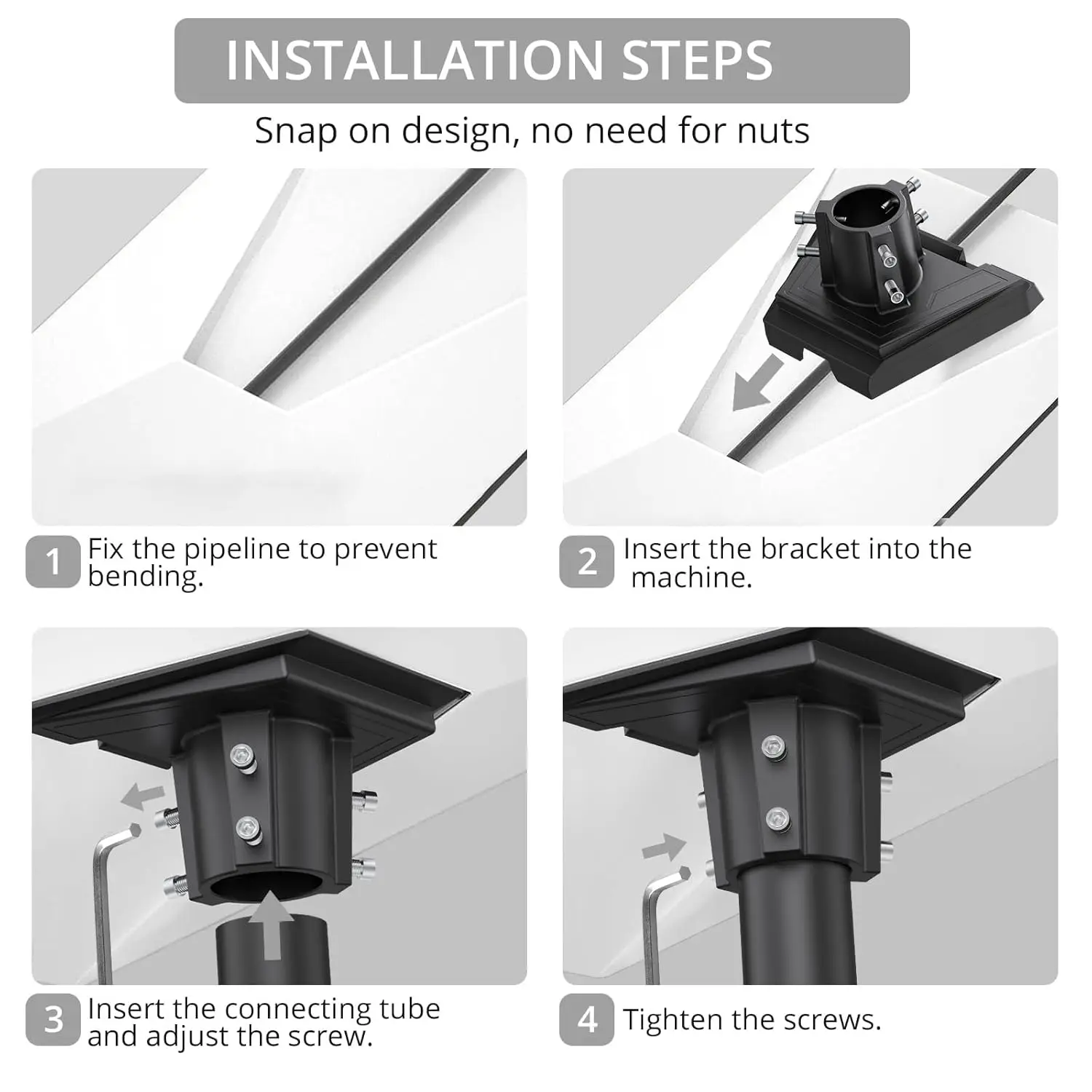 INSTALLATION STEPS

Snap on design, no need for nuts

1 Fix the pipeline to prevent bending.

2 Insert the bracket into the machine.

3 Insert the connecting tube and adjust the screw.

4 Tighten the screws.